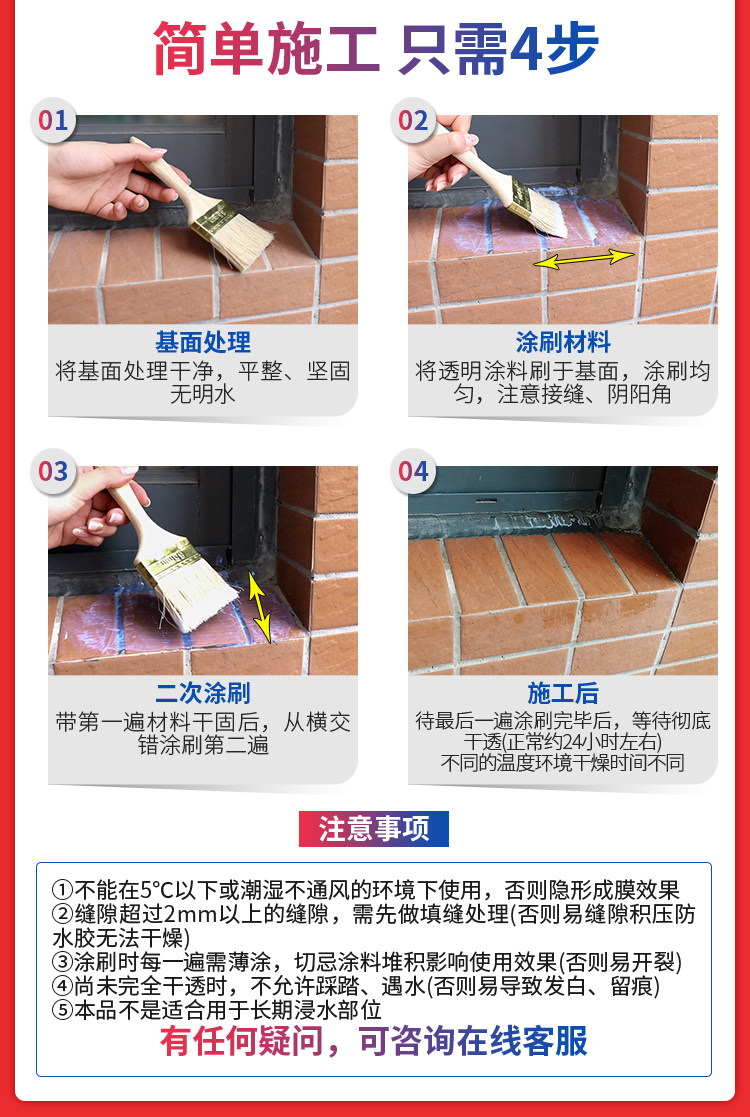 简单施工 只需4步

01

基面处理
将基面处理干净，平整、坚固无明水

02

涂刷材料
将透明涂料刷于基面，涂刷均匀，注意接缝、阴阳角

03

二次涂刷
带第一遍材料干固后，从横交错涂刷第二遍

04

施工后
待最后一遍涂刷完毕后，等待彻底干透(正常约24小时左右)
不同的温度环境干燥时间不同

注意事项

①不能在5°C以下或潮湿不通风的环境下使用，否则隐形成膜效果
②缝隙超过2mm以上的缝隙，需先做填缝处理(否则易缝隙积压防水胶无法干燥)
③涂刷时每一遍需薄涂，切忌涂料堆积影响使用效果(否则易开裂)
④尚未完全干透时，不允许踩踏、遇水(否则易导致发白、留痕)
⑤本品不是适合用于长期浸水部位

有任何疑问，可咨询在线客服