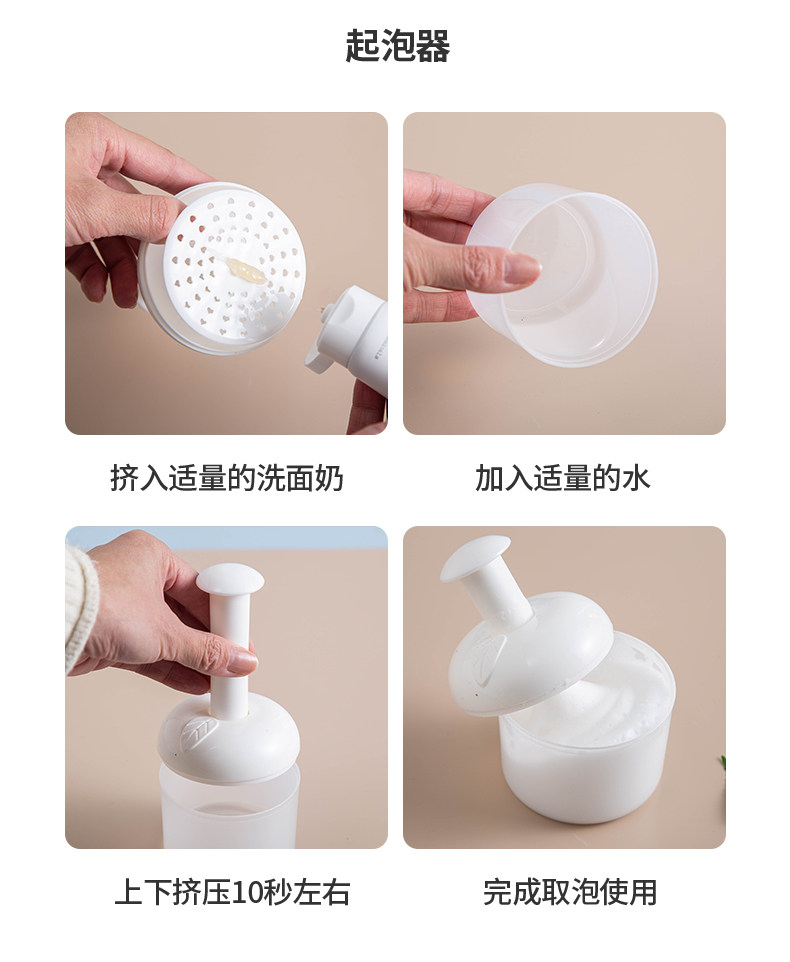 起泡器

挤入适量的洗面奶

加入适量的水

上下挤压10秒左右

完成取泡使用