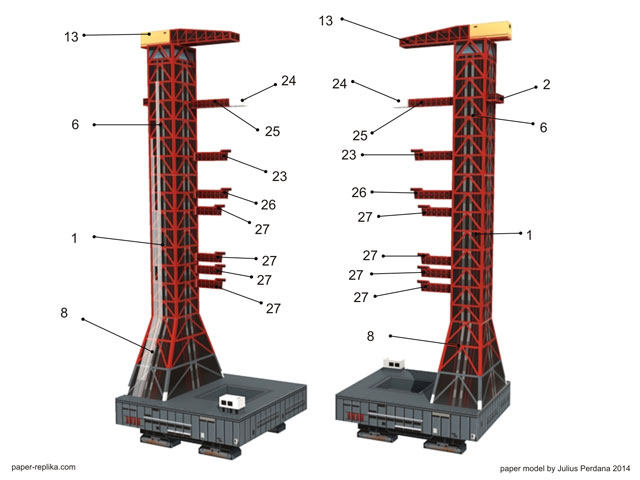 13
24
6
25
23
26
27
1
27
27
27
8

13
24
2
25
6
23
26
27
1
27
27
27
8

paper-replika.com
paper model by Julius Perdana 2014