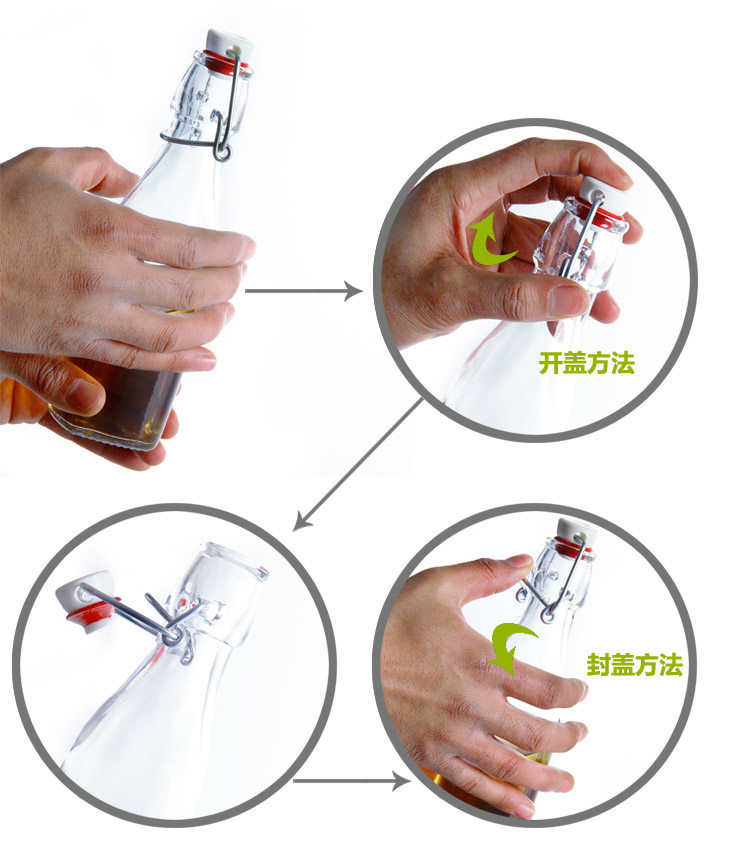 开盖方法

封盖方法