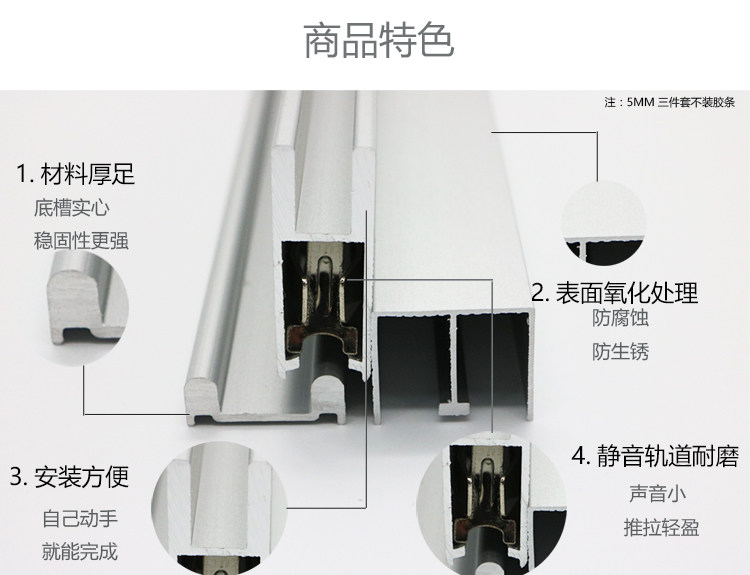 商品特色

注：5MM 三件套不装胶条

1. 材料厚足
底槽实心
稳固性更强

2. 表面氧化处理
防腐蚀
防生锈

3. 安装方便
自己动手
就能完成

4. 静音轨道耐磨
声音小
推拉轻盈