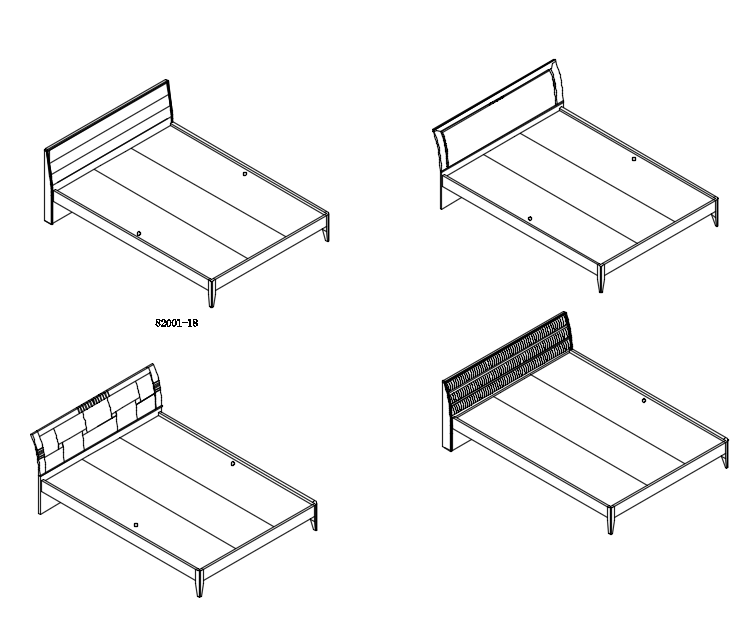 82001-18