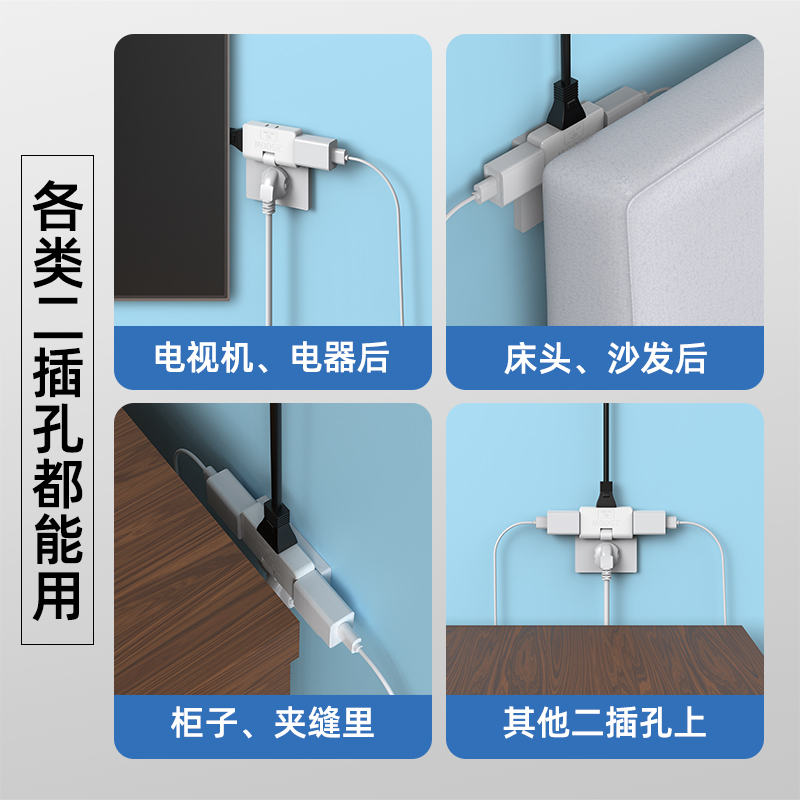 各类二插孔都能用

电视机、电器后

床头、沙发后

柜子、夹缝里

其他二插孔上