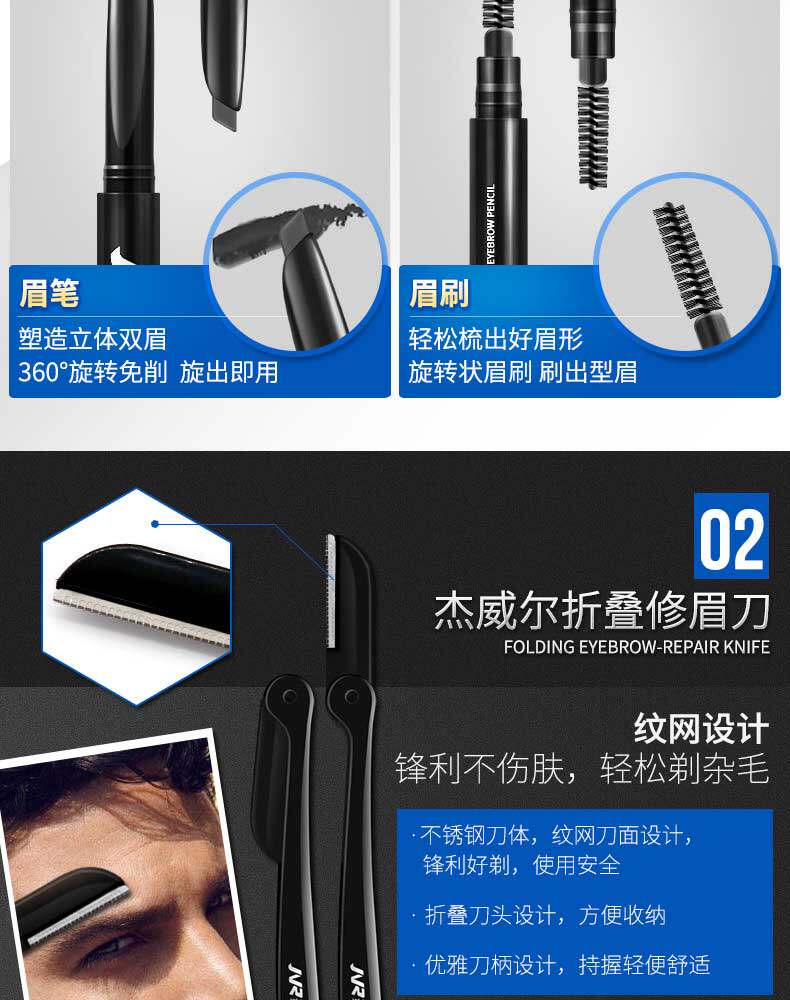 EYEBROW PENCIL

眉笔
塑造立体双眉
360°旋转免削 旋出即用

眉刷
轻松梳出好眉形
旋转状眉刷 刷出型眉

02
杰威尔折叠修眉刀
FOLDING EYEBROW-REPAIR KNIFE

纹网设计
锋利不伤肤，轻松剃杂毛

· 不锈钢刀体，纹网刀面设计，锋利好剃，使用安全
· 折叠刀头设计，方便收纳
· 优雅刀柄设计，持握轻便舒适

JVR
JVR