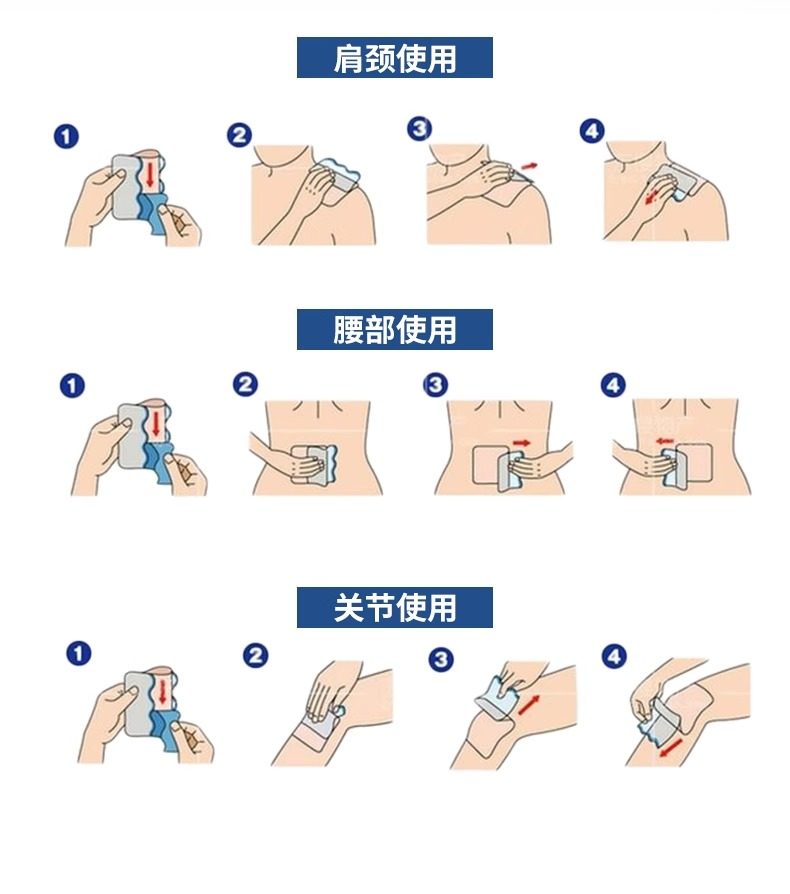 肩颈使用

1 2 3 4

腰部使用

1 2 3 4

关节使用

1 2 3 4