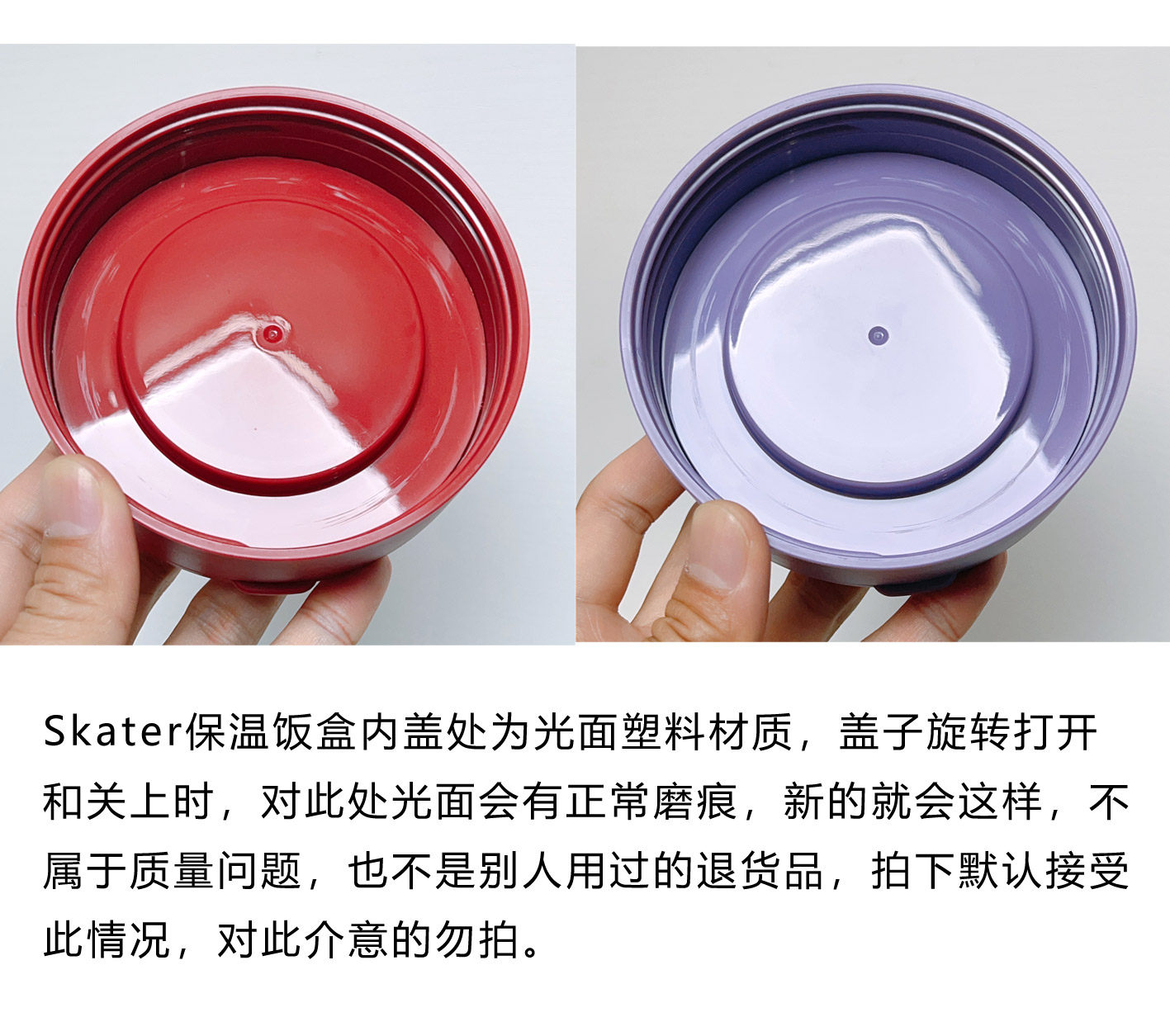 Skater保温饭盒内盖处为光面塑料材质，盖子旋转打开和关上时，对此处光面会有正常磨痕，新的就会这样，不属于质量问题，也不是别人用过的退货品，拍下默认接受此情况，对此介意的勿拍。