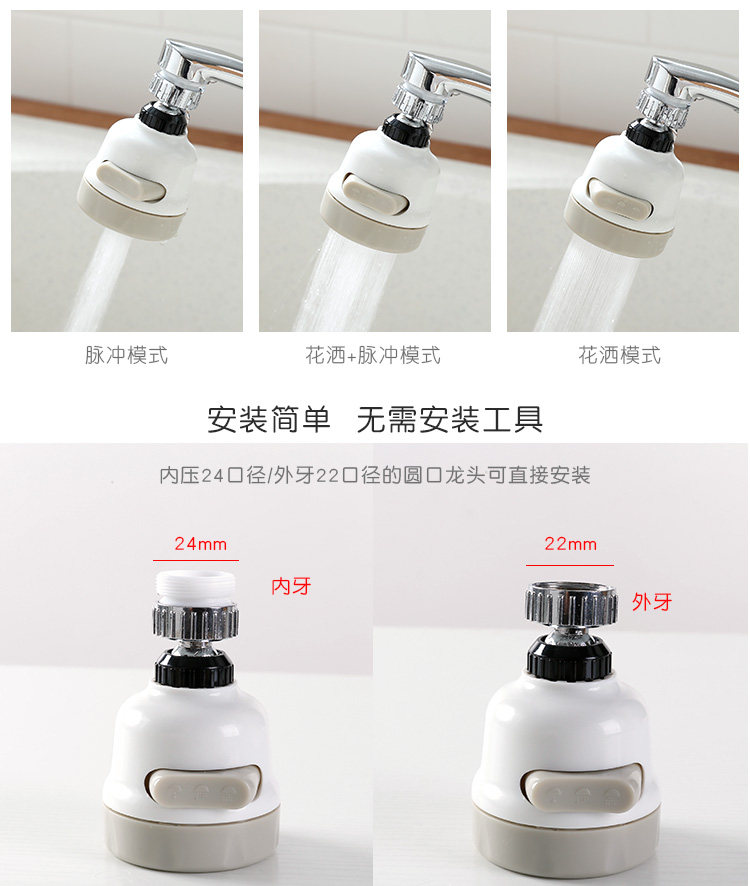 脉冲模式

花洒+脉冲模式

花洒模式

安装简单 无需安装工具

内压24口径/外牙22口径的圆口龙头可直接安装

24mm

内牙

22mm

外牙