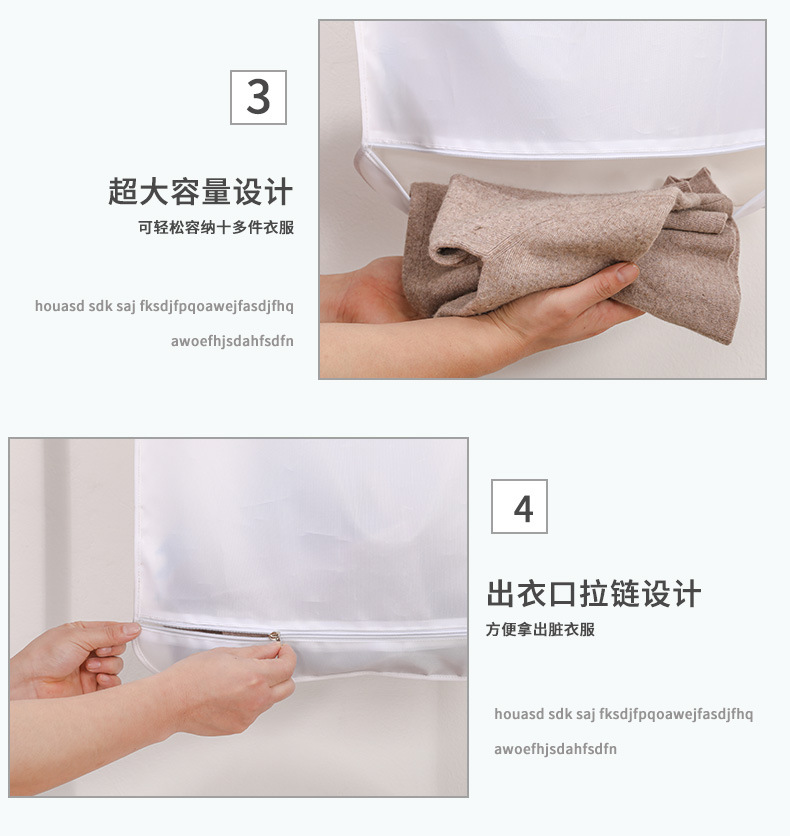 3

超大容量设计

可轻松容纳十多件衣服

houasd sdk saj fksdjfpqoawejfasdjfhq awoefhjsdahfsdfn

4

出衣口拉链设计

方便拿出脏衣服

houasd sdk saj fksdjfpqoawejfasdjfhq awoefhjsdahfsdfn