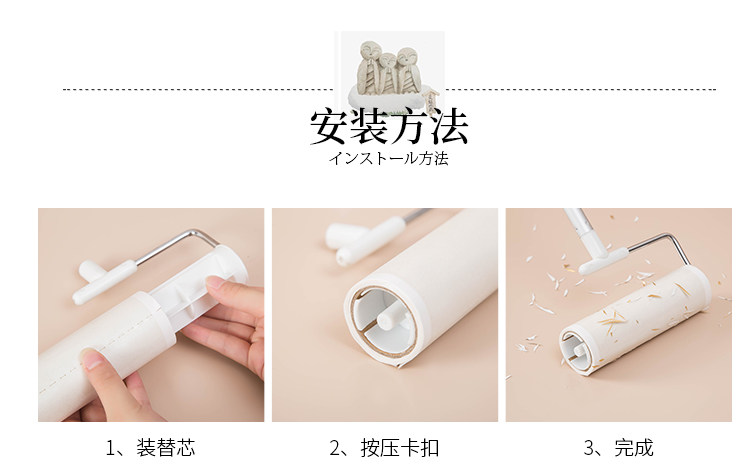 安装方法
インストール方法

1、装替芯

2、按压卡扣

3、完成