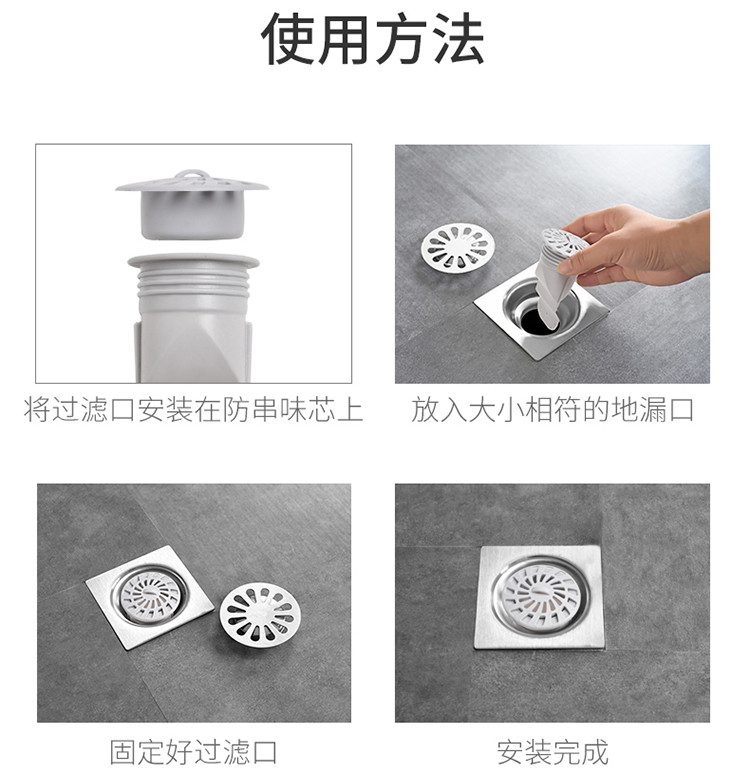 使用方法

将过滤口安装在防串味芯上

放入大小相符的地漏口

固定好过滤口

安装完成