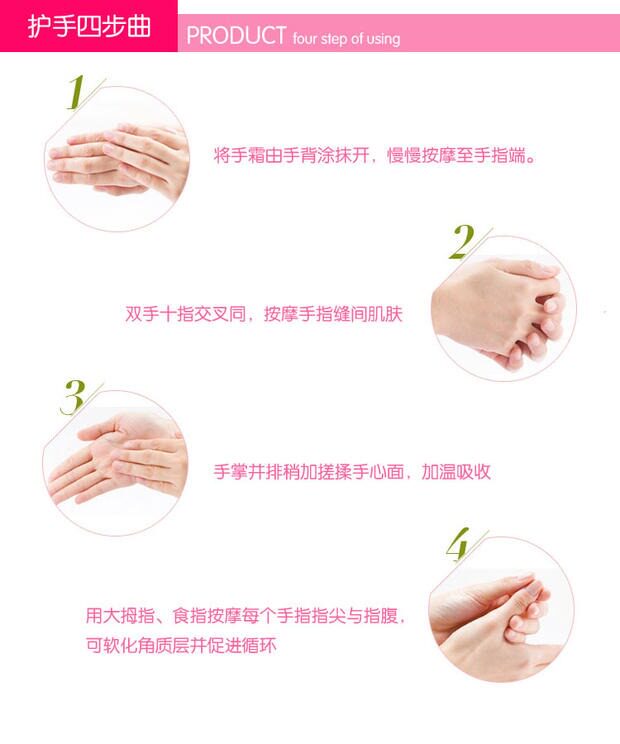 护手四步曲 PRODUCT four step of using

1

将手霜由手背涂抹开，慢慢按摩至手指端。

2

双手十指交叉同，按摩手指缝间肌肤

3

手掌并排稍加搓揉手心面，加温吸收

4

用大拇指、食指按摩每个手指指尖与指腹，可软化角质层并促进循环