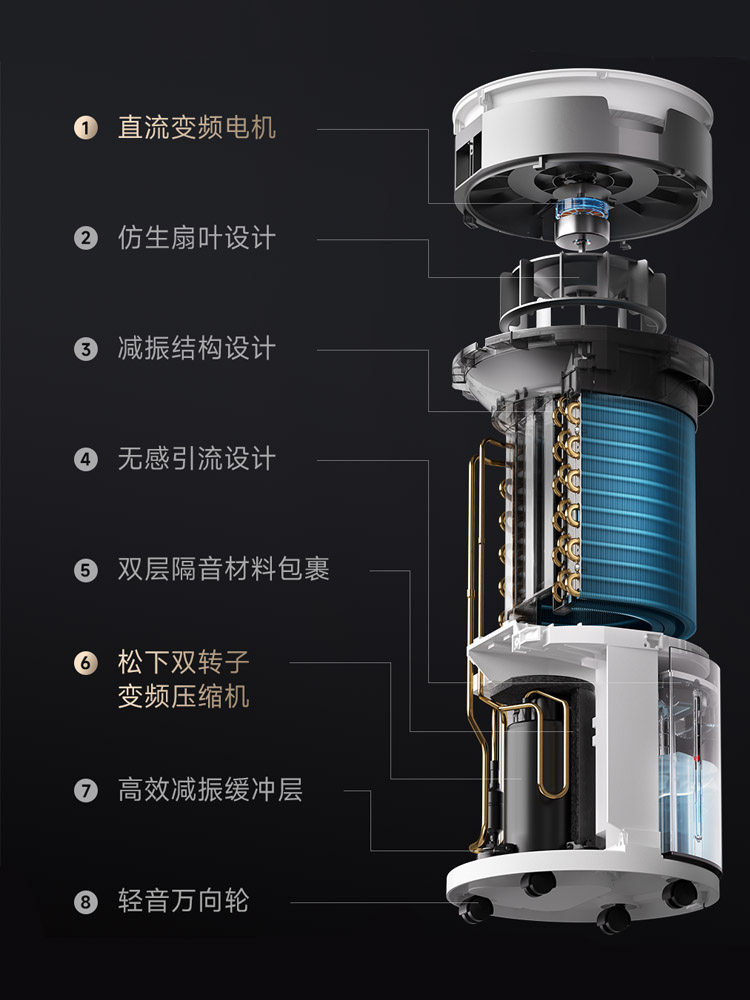 1 直流变频电机

2 仿生扇叶设计

3 减振结构设计

4 无感引流设计

5 双层隔音材料包裹

6 松下双转子变频压缩机

7 高效减振缓冲层

8 轻音万向轮