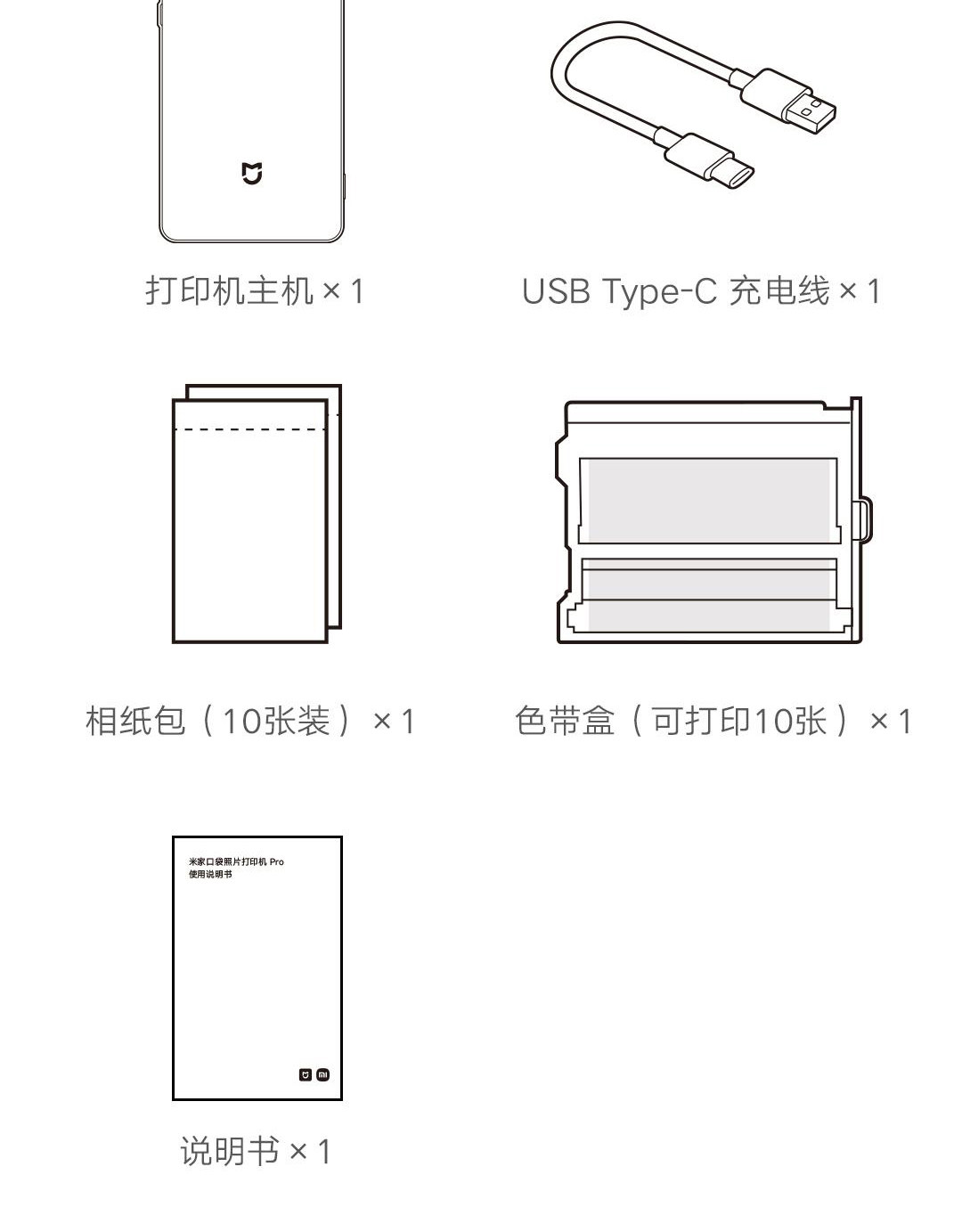 打印机主机 × 1

USB Type-C 充电线 × 1

相纸包（10张装）× 1

色带盒（可打印10张）× 1

米家口袋照片打印机 Pro
使用说明书

mi

说明书 × 1