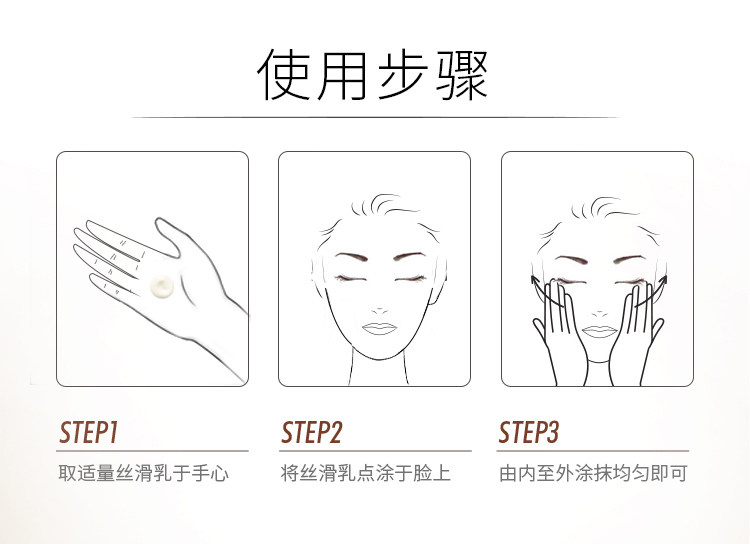 使用步骤

STEP1
取适量丝滑乳于手心

STEP2
将丝滑乳点涂于脸上

STEP3
由内至外涂抹均匀即可