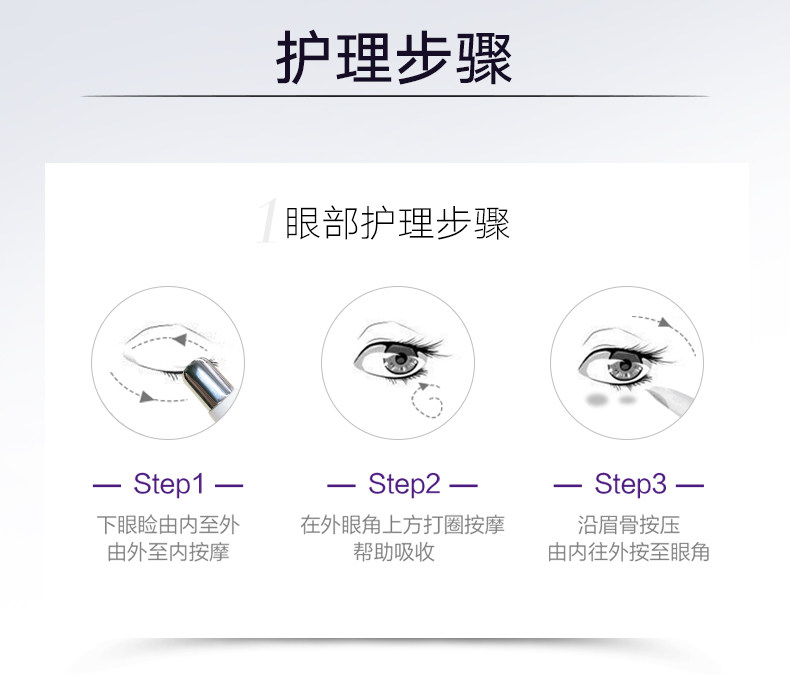 护理步骤

1 眼部护理步骤

— Step1 —
下眼睑由内至外
由外至内按摩

— Step2 —
在外眼角上方打圈按摩
帮助吸收

— Step3 —
沿眉骨按压
由内往外按至眼角