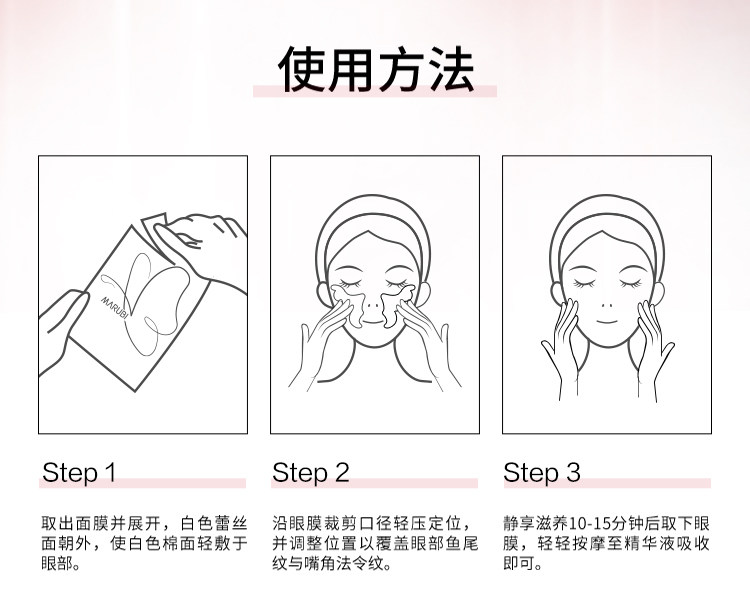 使用方法

MARUBI

Step 1

取出面膜并展开，白色蕾丝面朝外，使白色棉面轻敷于眼部。

Step 2

沿眼膜裁剪口径轻压定位，并调整位置以覆盖眼部鱼尾纹与嘴角法令纹。

Step 3

静享滋养10-15分钟后取下眼膜，轻轻按摩至精华液吸收即可。