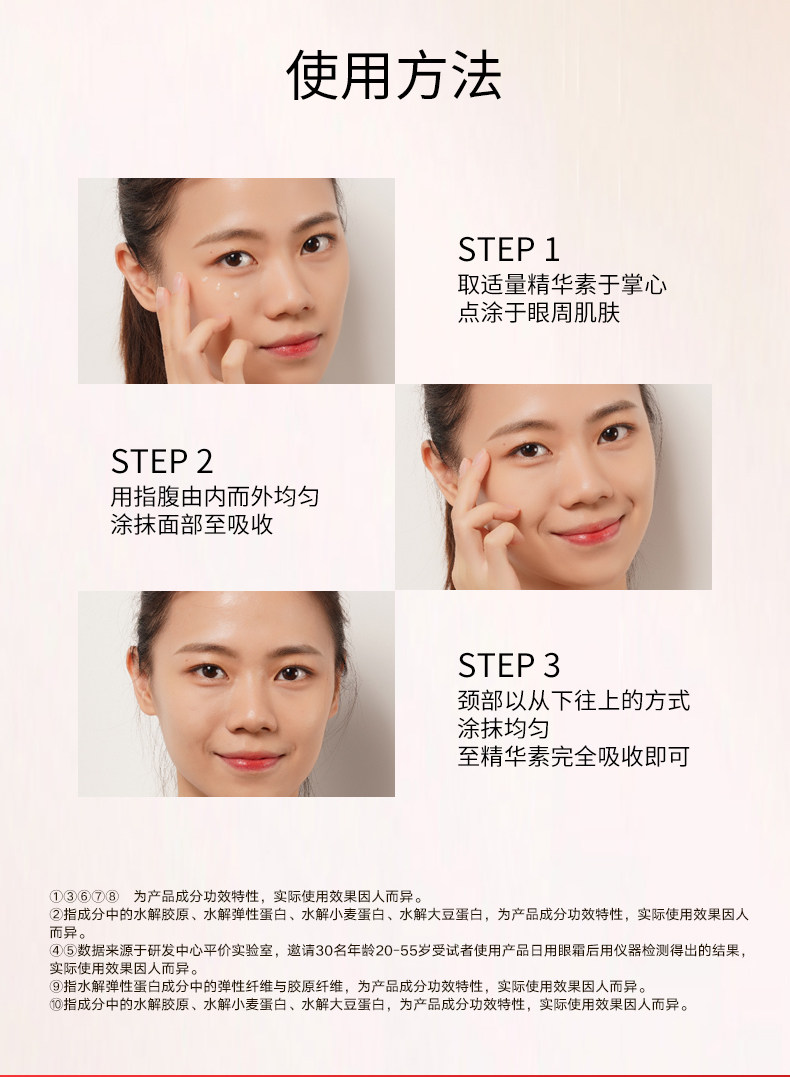 使用方法

STEP 1
取适量精华素于掌心
点涂于眼周肌肤

STEP 2
用指腹由内而外均匀
涂抹面部至吸收

STEP 3
颈部以从下往上的方式
涂抹均匀
至精华素完全吸收即可

①③⑥⑦⑧ 为产品成分功效特性，实际使用效果因人而异。
②指成分中的水解胶原、水解弹性蛋白、水解小麦蛋白、水解大豆蛋白，为产品成分功效特性，实际使用效果因人而异。
④⑤数据来源于研发中心平价实验室，邀请30名年龄20-55岁受试者使用产品日用眼霜后用仪器检测得出的结果，实际使用效果因人而异。
⑨指水解弹性蛋白成分中的弹性纤维与胶原纤维，为产品成分功效特性，实际使用效果因人而异。
⑩指成分中的水解胶原、水解小麦蛋白、水解大豆蛋白，为产品成分功效特性，实际使用效果因人而异。