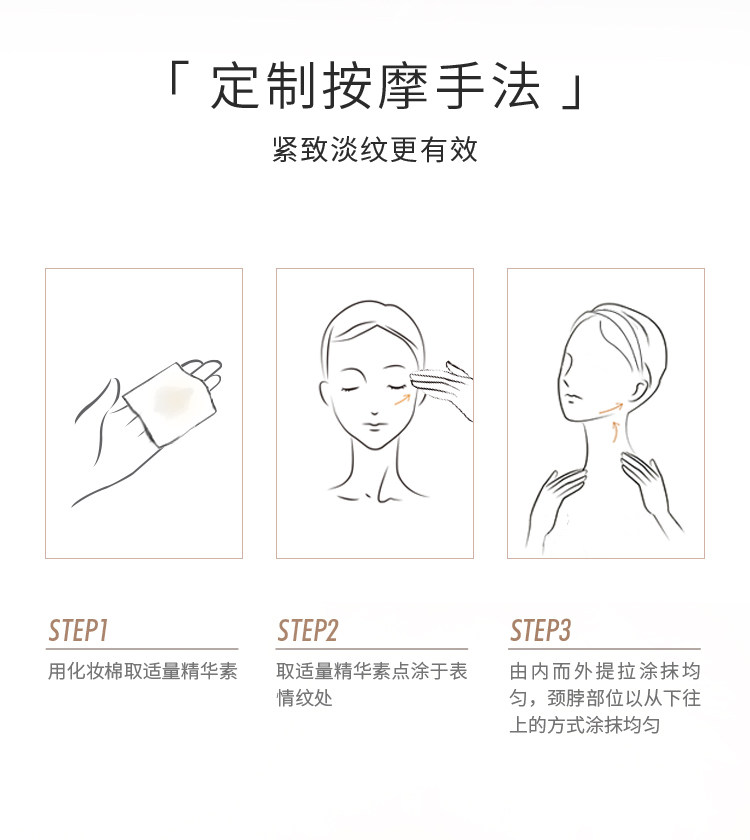 「 定制按摩手法 」

紧致淡纹更有效

STEP1

用化妆棉取适量精华素

STEP2

取适量精华素点涂于表情纹处

STEP3

由内而外提拉涂抹均匀，颈脖部位以从下往上的方式涂抹均匀