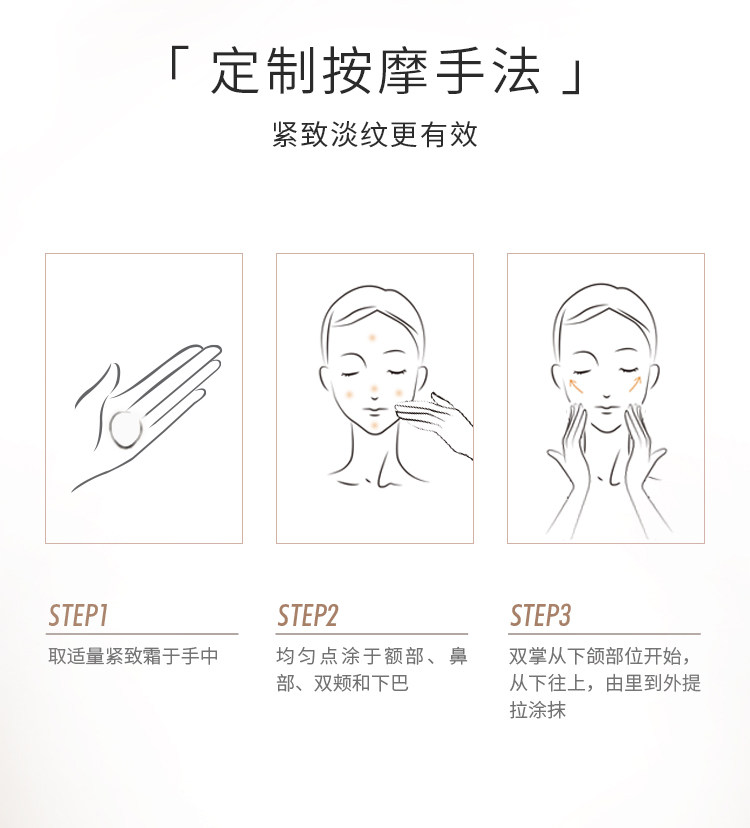 「 定制按摩手法 」

紧致淡纹更有效

STEP1

取适量紧致霜于手中

STEP2

均匀点涂于额部、鼻部、双颊和下巴

STEP3

双掌从下颌部位开始，从下往上，由里到外提拉涂抹