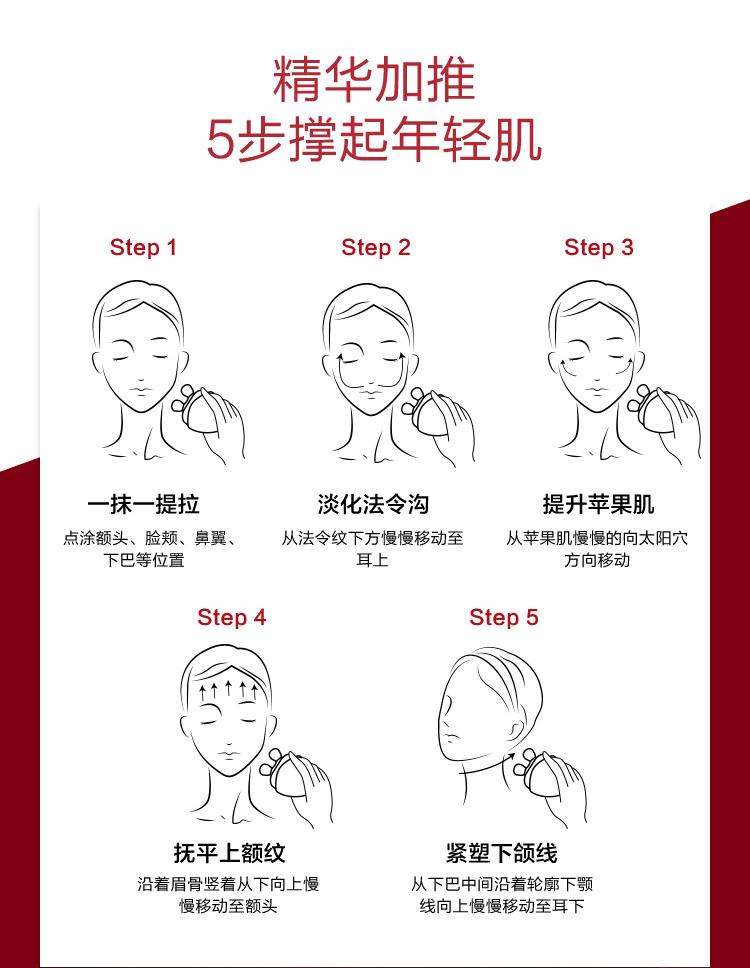 精华加推
5步撑起年轻肌

Step 1

一抹一提拉
点涂额头、脸颊、鼻翼、下巴等位置

Step 2

淡化法令沟
从法令纹下方慢慢移动至耳上

Step 3

提升苹果肌
从苹果肌慢慢的向太阳穴方向移动

Step 4

抚平上额纹
沿着眉骨竖着从下向上慢慢移动至额头

Step 5

紧塑下颌线
从下巴中间沿着轮廓下颚线向上慢慢移动至耳下