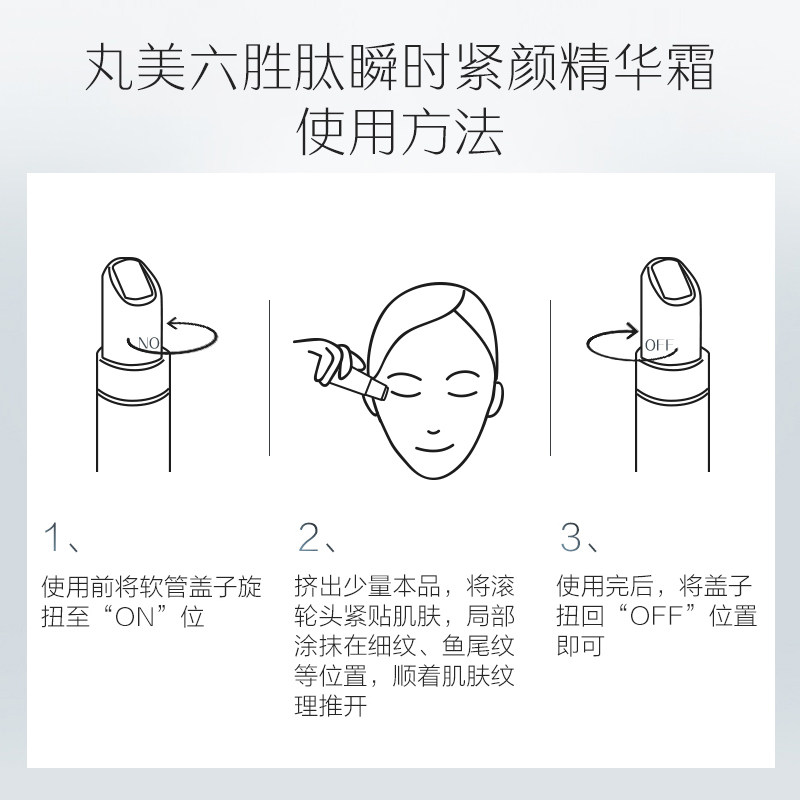 丸美六胜肽瞬时紧颜精华霜
使用方法

NO

OFF

1、

使用前将软管盖子旋扭至“ON”位

2、

挤出少量本品，将滚轮头紧贴肌肤，局部涂抹在细纹、鱼尾纹等位置，顺着肌肤纹理推开

3、

使用完后，将盖子扭回“OFF”位置即可