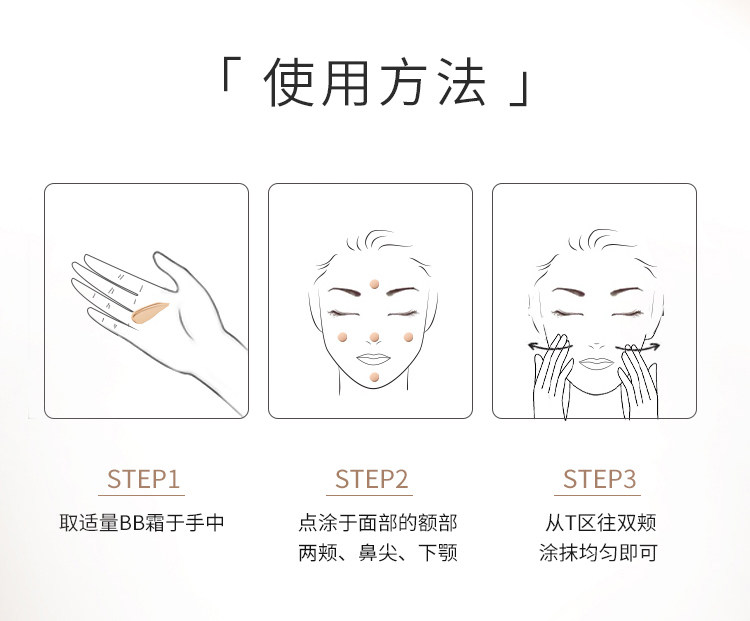 「 使用方法 」

STEP1
取适量BB霜于手中

STEP2
点涂于面部的额部
两颊、鼻尖、下颚

STEP3
从T区往双颊
涂抹均匀即可