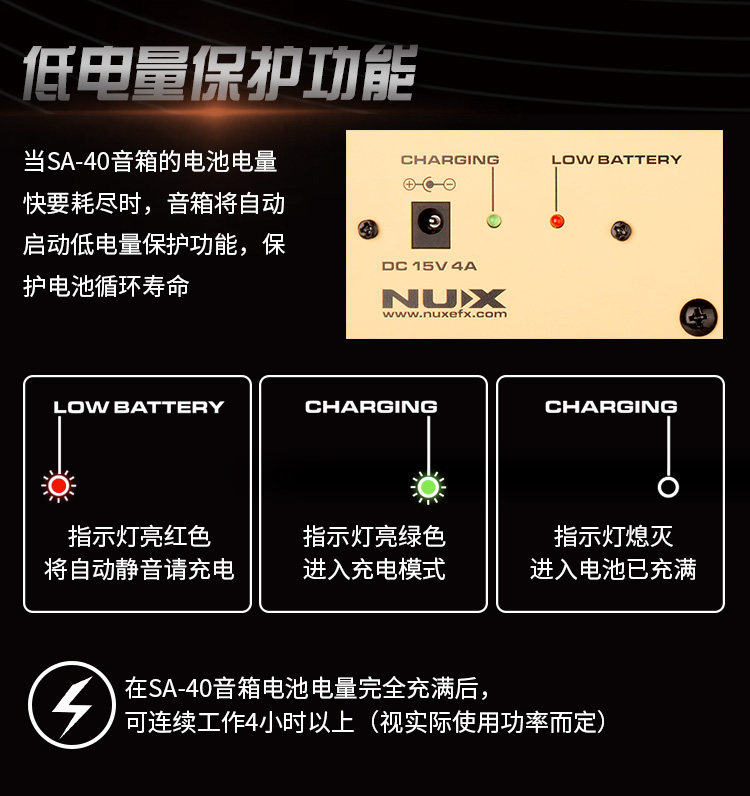 低电量保护功能

当SA-40音箱的电池电量快要耗尽时，音箱将自动启动低电量保护功能，保护电池循环寿命

CHARGING

LOW BATTERY

DC 15V 4A

NUX
www.nuxefx.com

LOW BATTERY

指示灯亮红色
将自动静音请充电

CHARGING

指示灯亮绿色
进入充电模式

CHARGING

指示灯熄灭
进入电池已充满

在SA-40音箱电池电量完全充满后，
可连续工作4小时以上（视实际使用功率而定）