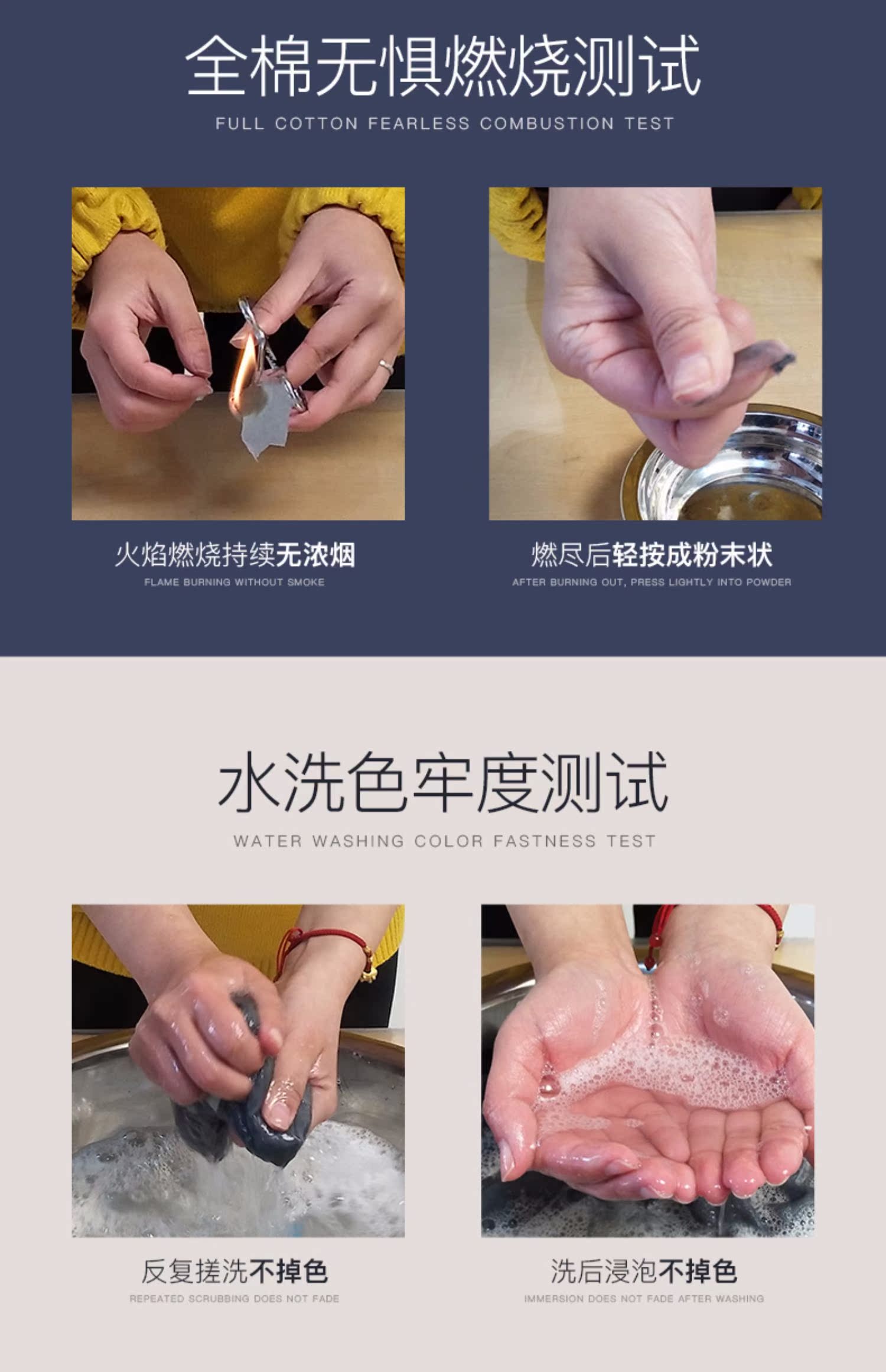 全棉无惧燃烧测试

FULL COTTON FEARLESS COMBUSTION TEST

火焰燃烧持续无浓烟

FLAME BURNING WITHOUT SMOKE

燃尽后轻按成粉末状

AFTER BURNING OUT, PRESS LIGHTLY INTO POWDER

水洗色牢度测试

WATER WASHING COLOR FASTNESS TEST

反复搓洗不掉色

REPEATED SCRUBBING DOES NOT FADE

洗后浸泡不掉色

IMMERSION DOES NOT FADE AFTER WASHING