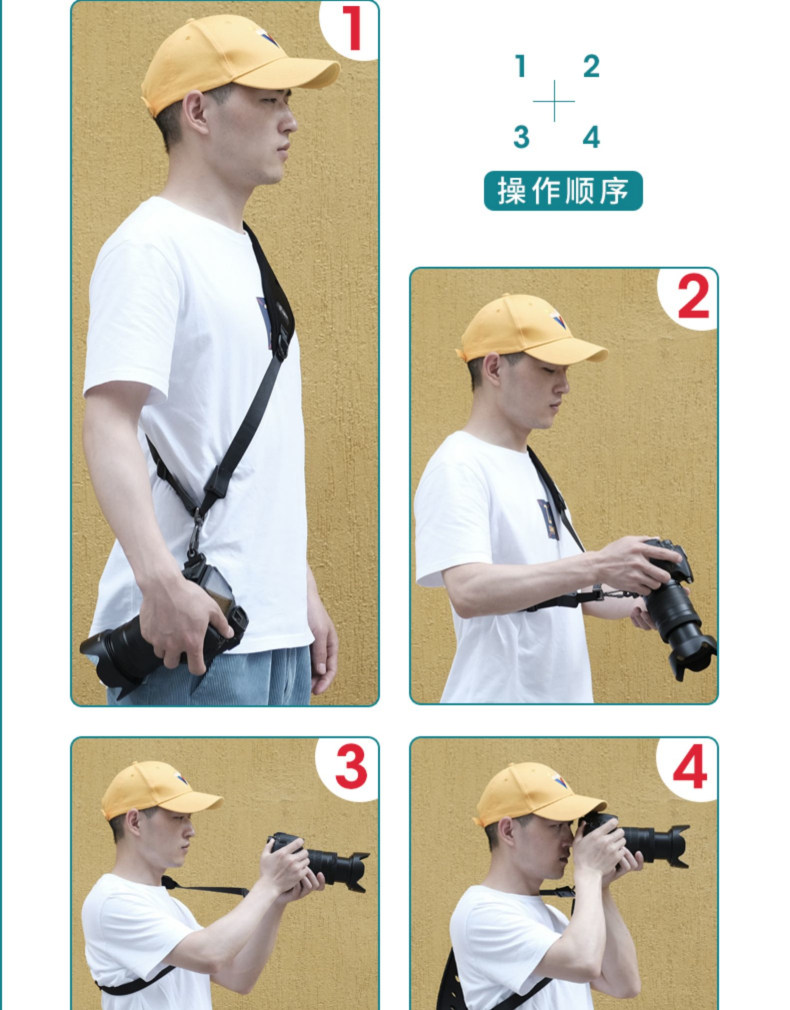 1

1 2
3 4
操作顺序

2

3

4