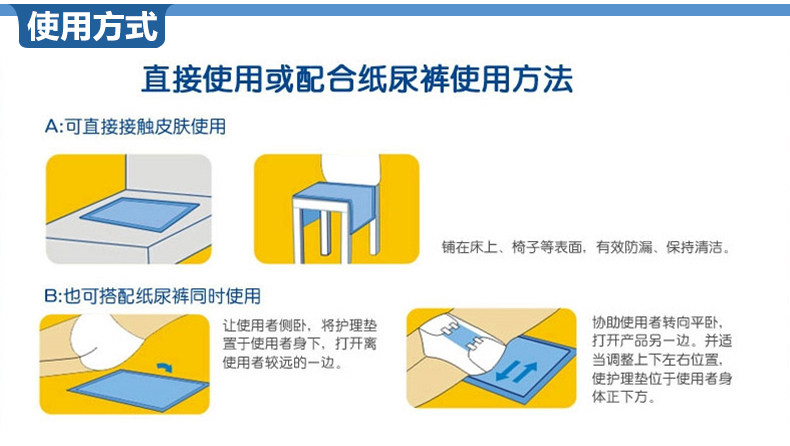 使用方式

直接使用或配合纸尿裤使用方法

A:可直接接触皮肤使用

铺在床上、椅子等表面，有效防漏、保持清洁。

B:也可搭配纸尿裤同时使用

让使用者侧卧，将护理垫置于使用者身下，打开离使用者较远的一边。

协助使用者转向平卧，打开产品另一边。并适当调整上下左右位置，使护理垫位于使用者身体正下方。