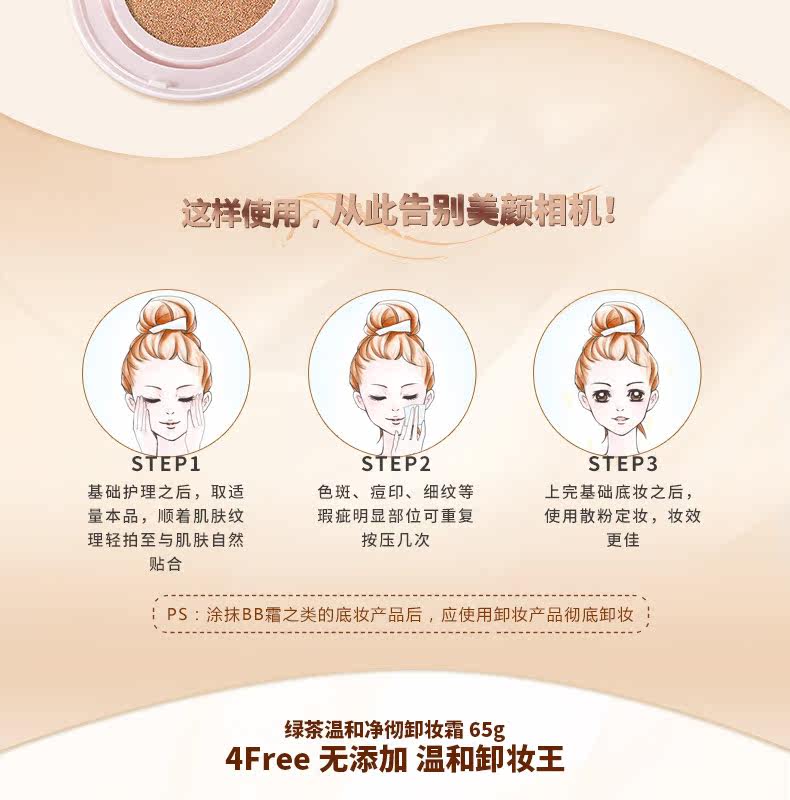 这样使用，从此告别美颜相机！

STEP1
基础护理之后，取适量本品，顺着肌肤纹理轻拍至与肌肤自然贴合

STEP2
色斑、痘印、细纹等瑕疵明显部位可重复按压几次

STEP3
上完基础底妆之后，使用散粉定妆，妆效更佳

PS：涂抹BB霜之类的底妆产品后，应使用卸妆产品彻底卸妆

绿茶温和净彻卸妆霜 65g
4Free 无添加 温和卸妆王