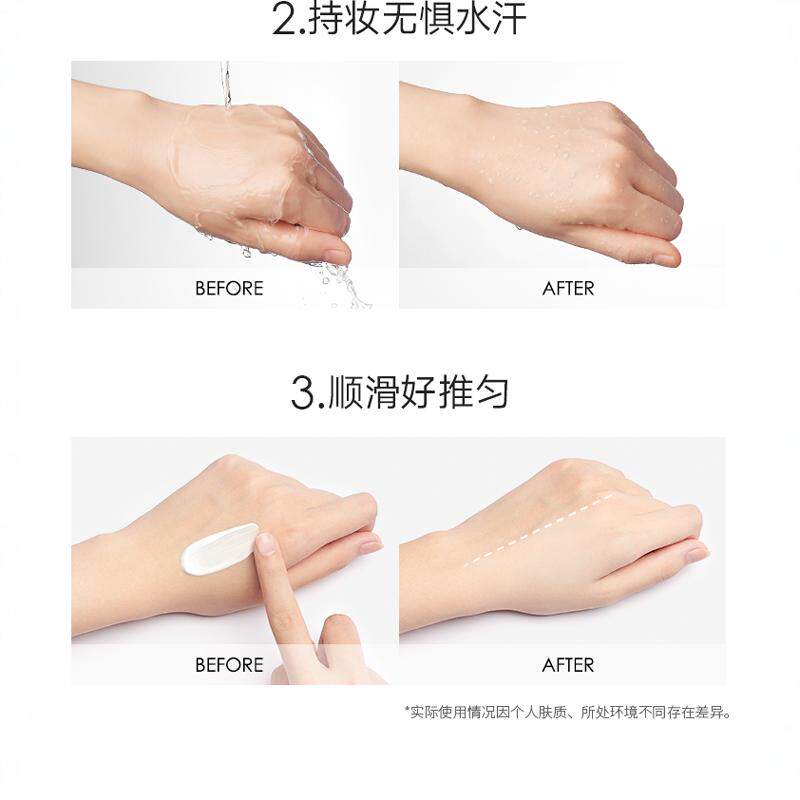 2.持妆无惧水汗

BEFORE

AFTER

3.顺滑好推匀

BEFORE

AFTER

*实际使用情况因个人肤质、所处环境不同存在差异。