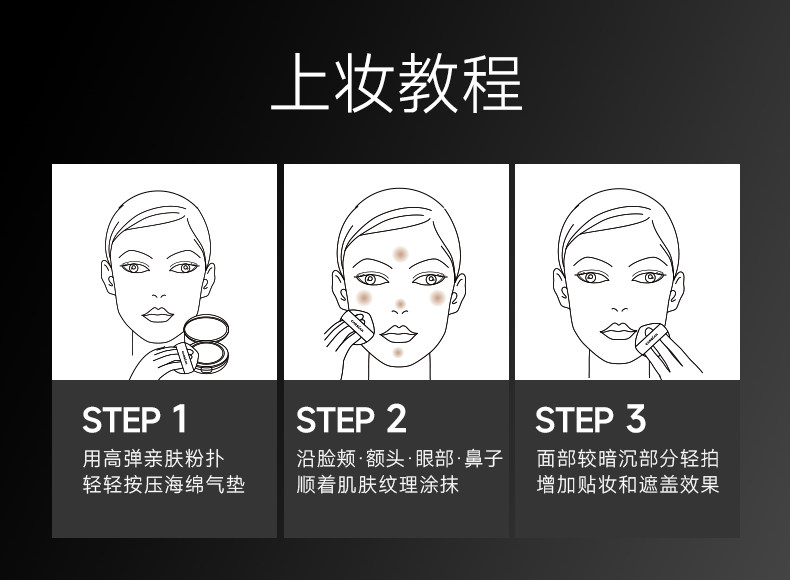 上妆教程

STEP 1
用高弹亲肤粉扑
轻轻按压海绵气垫

STEP 2
沿脸颊·额头·眼部·鼻子
顺着肌肤纹理涂抹

STEP 3
面部较暗沉部分轻拍
增加贴妆和遮盖效果