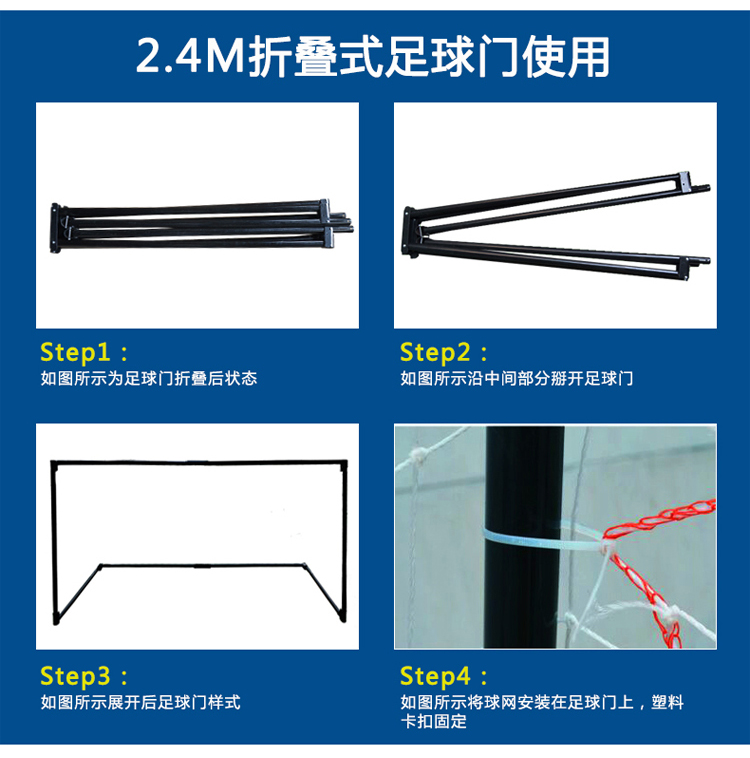 2.4M折叠式足球门使用

Step1：
如图所示为足球门折叠后状态

Step2：
如图所示沿中间部分掰开足球门

Step3：
如图所示展开后足球门样式

Step4：
如图所示将球网安装在足球门上，塑料卡扣固定