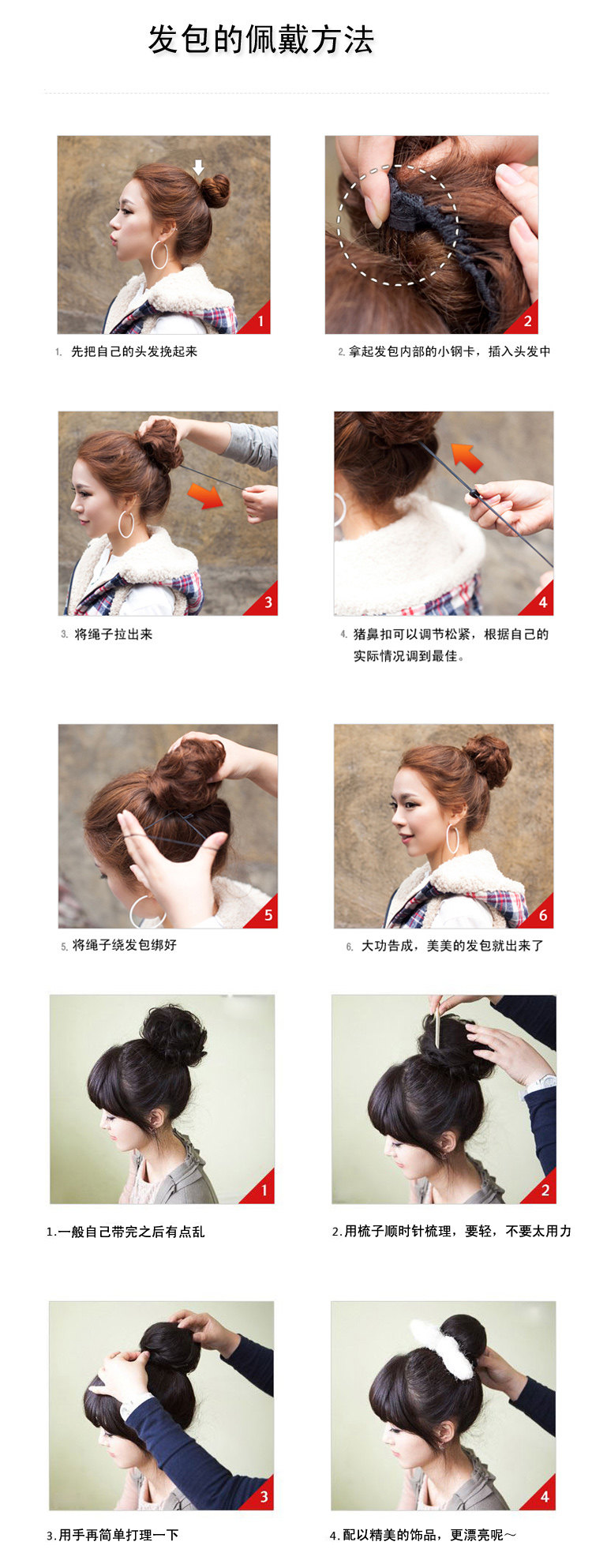 发包的佩戴方法

1

1. 先把自己的头发挽起来

2

2. 拿起发包内部的小钢卡，插入头发中

3

3. 将绳子拉出来

4

4. 猪鼻扣可以调节松紧，根据自己的实际情况调到最佳。

5

5. 将绳子绕发包绑好

6

6. 大功告成，美美的发包就出来了

1

1.一般自己带完之后有点乱

2

2.用梳子顺时针梳理，要轻，不要太用力

3

3.用手再简单打理一下

4

4.配以精美的饰品，更漂亮呢～