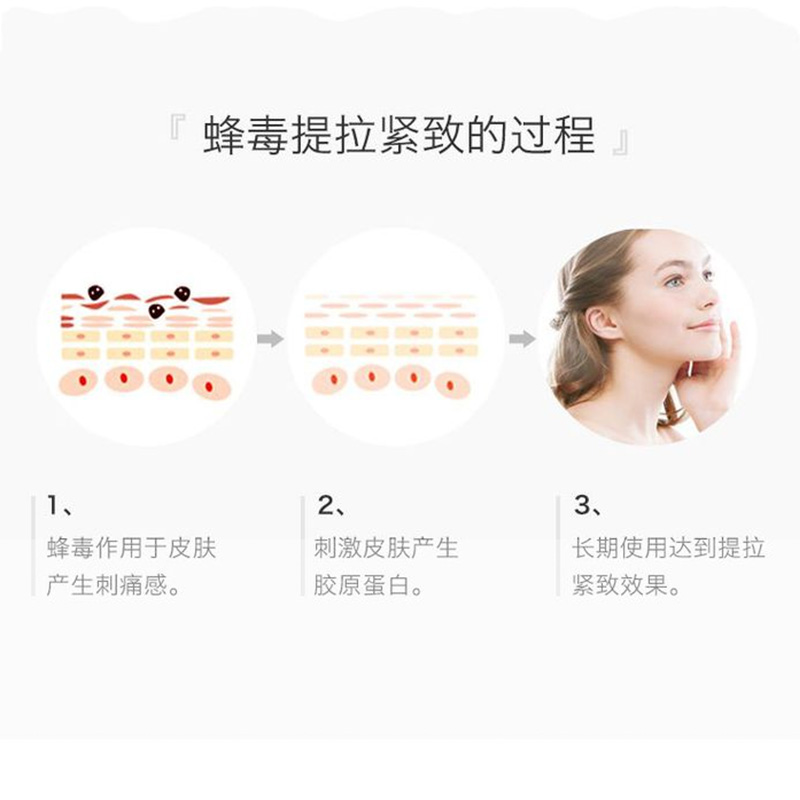 『 蜂毒提拉紧致的过程 』

1、
蜂毒作用于皮肤产生刺痛感。

2、
刺激皮肤产生胶原蛋白。

3、
长期使用达到提拉紧致效果。