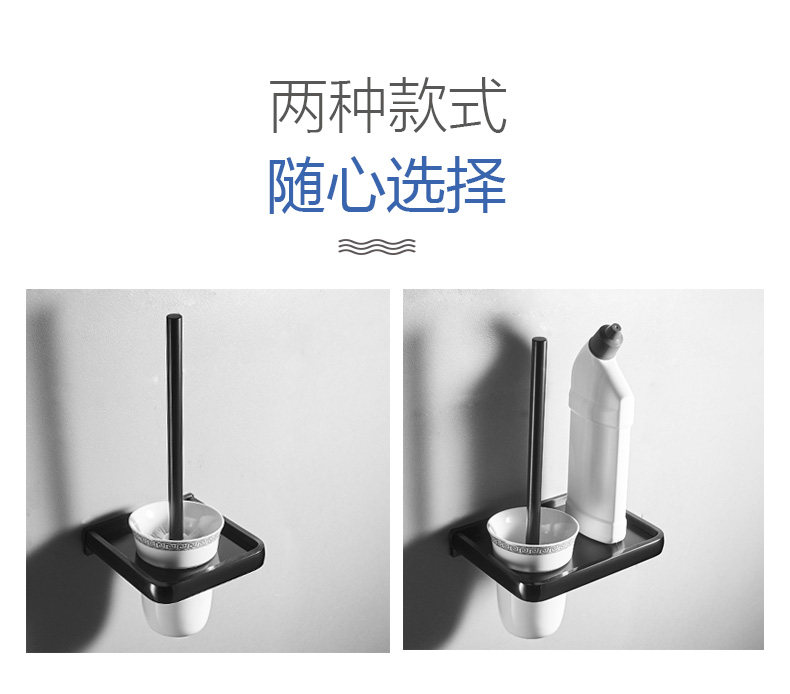 两种款式
随心选择