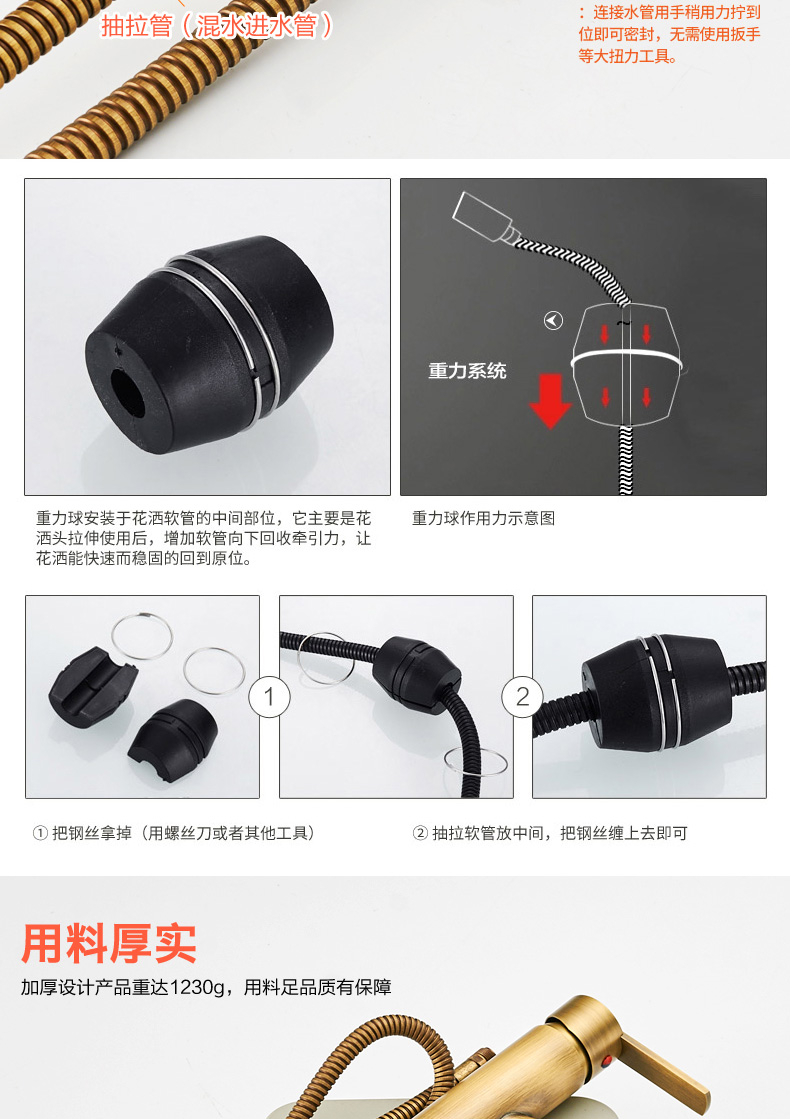 抽拉管（混水进水管）

：连接水管用手稍用力拧到位即可密封，无需使用扳手等大扭力工具。

重力系统

重力球安装于花洒软管的中间部位，它主要是花洒头拉伸使用后，增加软管向下回收牵引力，让花洒能快速而稳固的回到原位。

重力球作用力示意图

1

2

① 把钢丝拿掉（用螺丝刀或者其他工具）

② 抽拉软管放中间，把钢丝缠上去即可

用料厚实

加厚设计产品重达1230g，用料足品质有保障