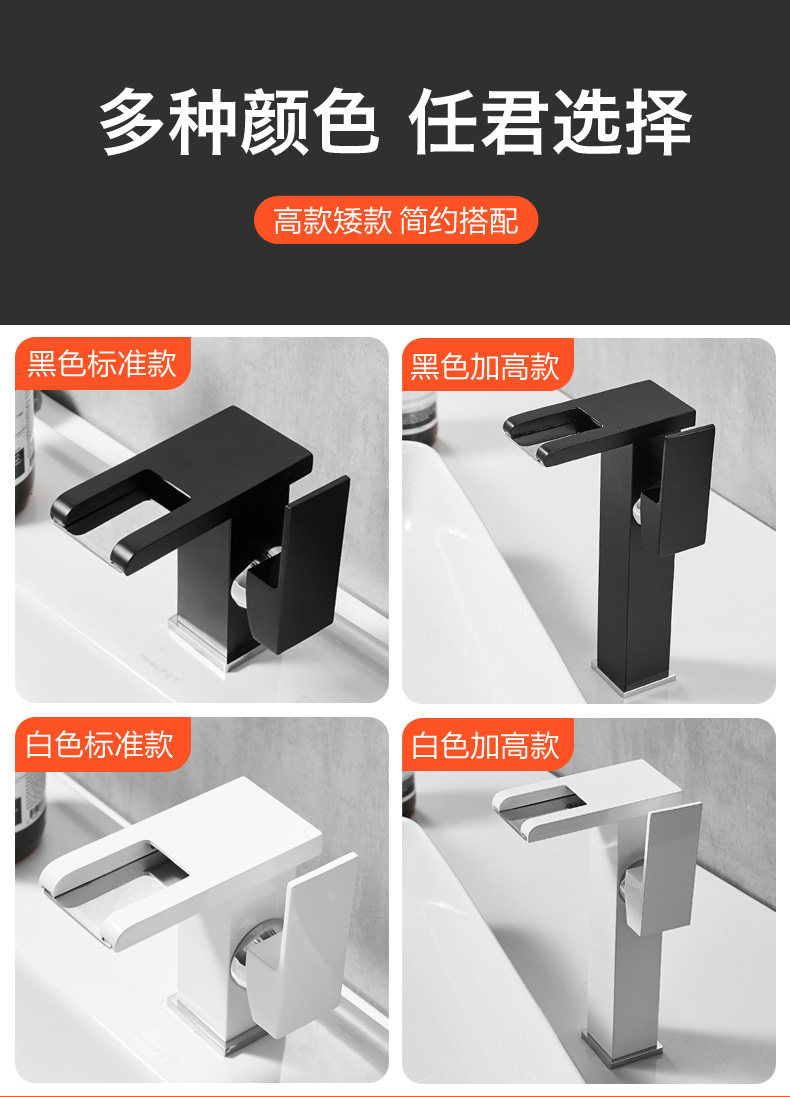 多种颜色 任君选择

高款矮款 简约搭配

黑色标准款

黑色加高款

白色标准款

白色加高款