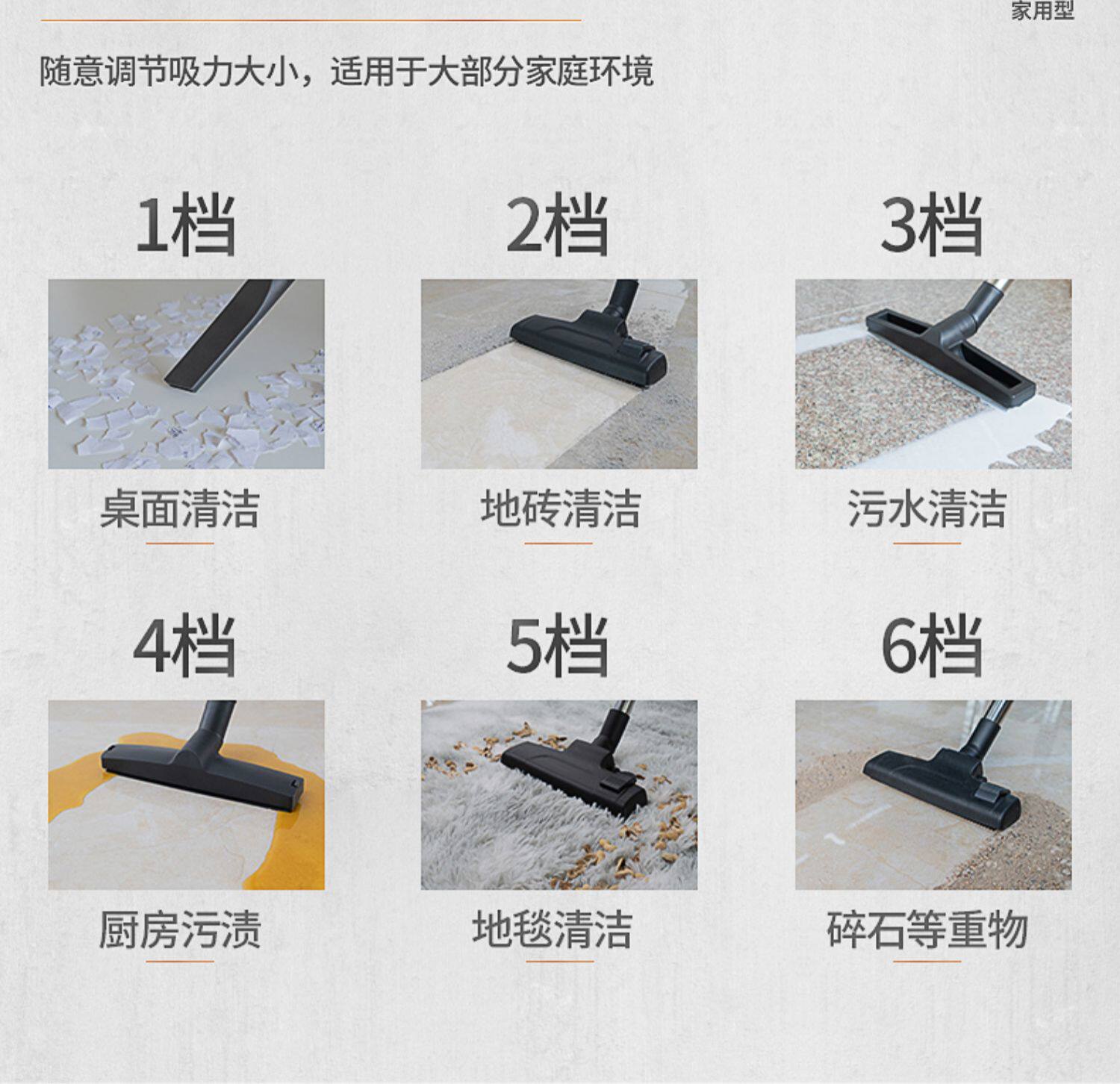 家用型

随意调节吸力大小，适用于大部分家庭环境

1档

桌面清洁

2档

地砖清洁

3档

污水清洁

4档

厨房污渍

5档

地毯清洁

6档

碎石等重物