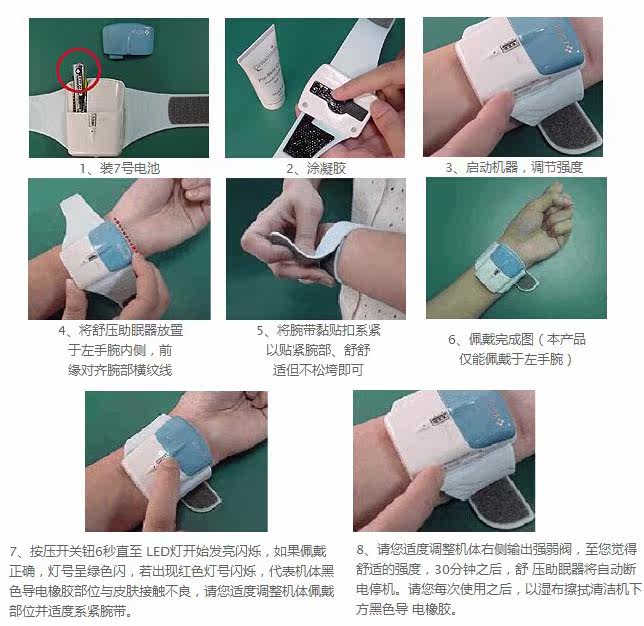 1、装7号电池

2、涂凝胶

3、启动机器，调节强度

4、将舒压助眠器放置于左手腕内侧，前缘对齐腕部横纹线

5、将腕带黏贴扣系紧以贴紧腕部、舒舒适但不松垮即可

6、佩戴完成图（本产品仅能佩戴于左手腕）

7、按压开关钮6秒直至 LED灯开始发亮闪烁，如果佩戴正确，灯号呈绿色闪，若出现红色灯号闪烁，代表机体黑色导电橡胶部位与皮肤接触不良，请您适度调整机体佩戴部位并适度系紧腕带。

8、请您适度调整机体右侧输出强弱阀，至您觉得舒适的强度，30分钟之后，舒 压助眠器将自动断电停机。请您每次使用之后，以湿布擦拭清洁机下方黑色导 电橡胶。