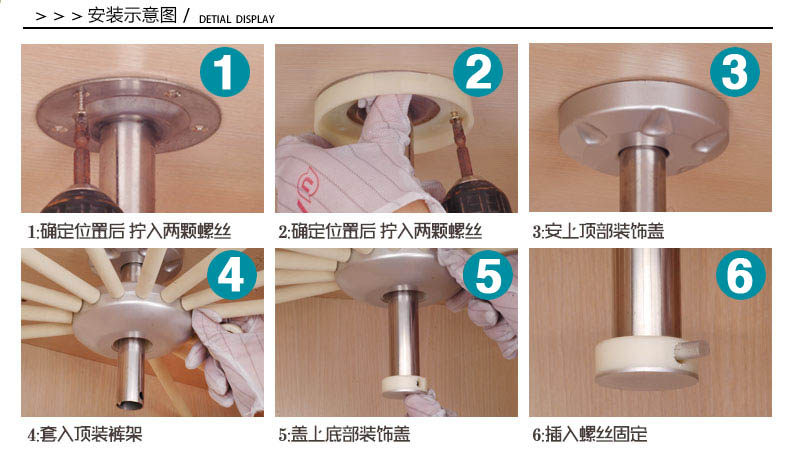 > > > 安装示意图 / DETIAL DISPLAY

1

1:确定位置后 拧入两颗螺丝

2

2:确定位置后 拧入两颗螺丝

3

3:安上顶部装饰盖

4

4:套入顶装裤架

5

5:盖上底部装饰盖

6

6:插入螺丝固定