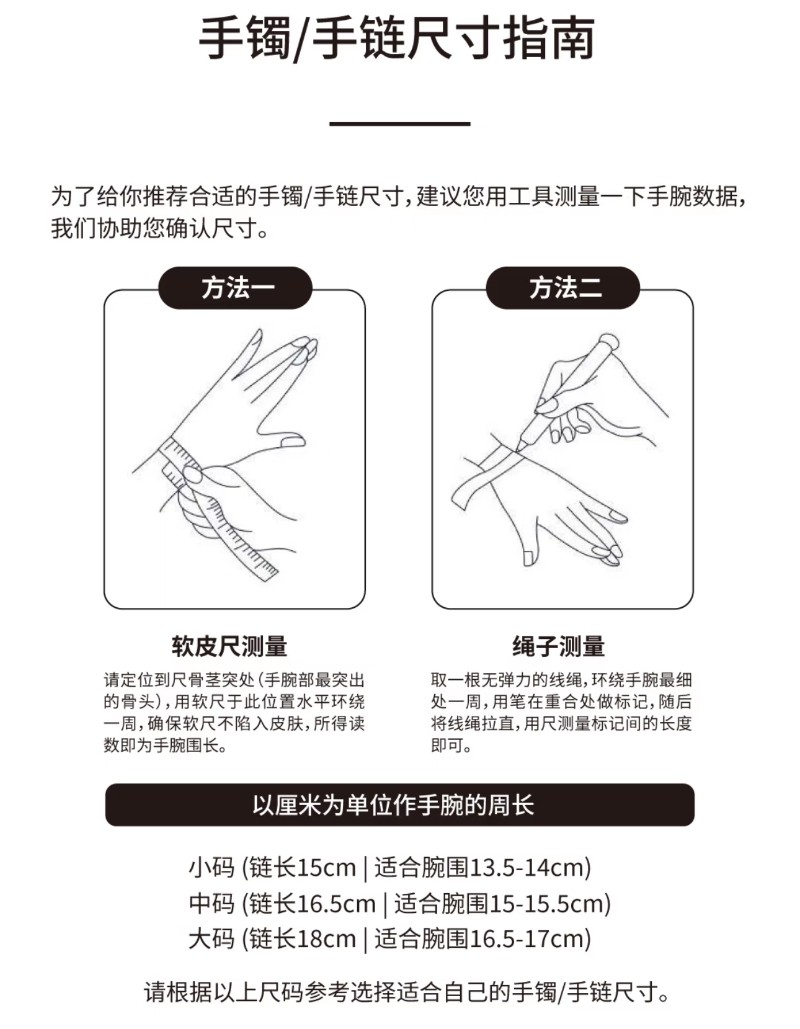 手镯/手链尺寸指南

为了给你推荐合适的手镯/手链尺寸，建议您用工具测量一下手腕数据，我们协助您确认尺寸。

方法一

软皮尺测量

请定位到尺骨茎突处（手腕部最突出的骨头），用软尺于此位置水平环绕一周，确保软尺不陷入皮肤，所得读数即为手腕围长。

方法二

绳子测量

取一根无弹力的线绳，环绕手腕最细处一周，用笔在重合处做标记，随后将线绳拉直，用尺测量标记间的长度即可。

以厘米为单位作手腕的周长

小码 (链长15cm | 适合腕围13.5-14cm)
中码 (链长16.5cm | 适合腕围15-15.5cm)
大码 (链长18cm | 适合腕围16.5-17cm)

请根据以上尺码参考选择适合自己的手镯/手链尺寸。