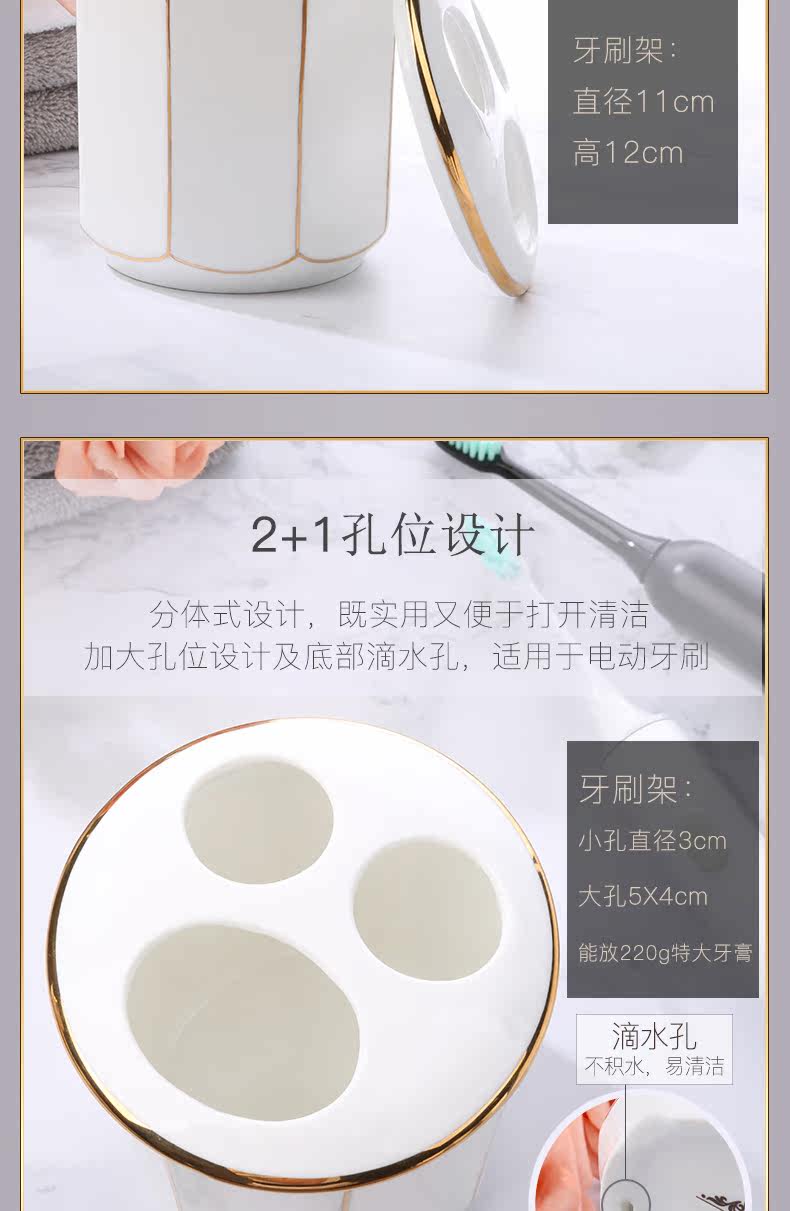 牙刷架：
直径11cm
高12cm

2+1孔位设计

分体式设计，既实用又便于打开清洁
加大孔位设计及底部滴水孔，适用于电动牙刷

牙刷架：
小孔直径3cm
大孔5X4cm
能放220g特大牙膏

滴水孔
不积水，易清洁