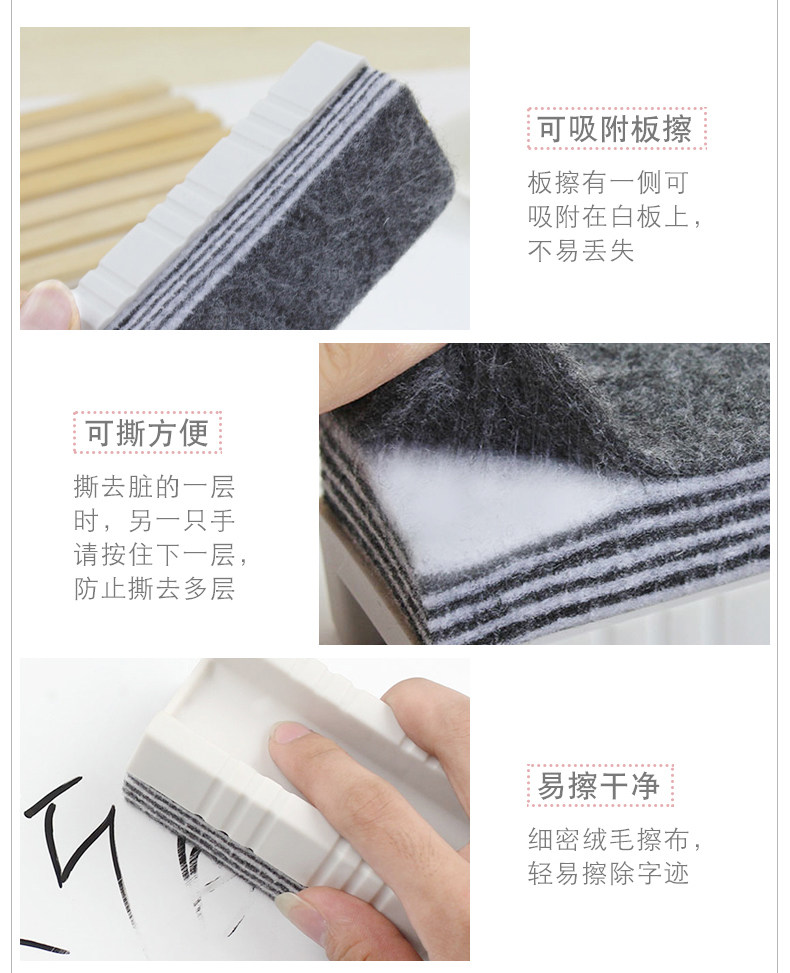 可吸附板擦

板擦有一侧可吸附在白板上，不易丢失

可撕方便

撕去脏的一层时，另一只手请按住下一层，防止撕去多层

易擦干净

细密绒毛擦布，轻易擦除字迹