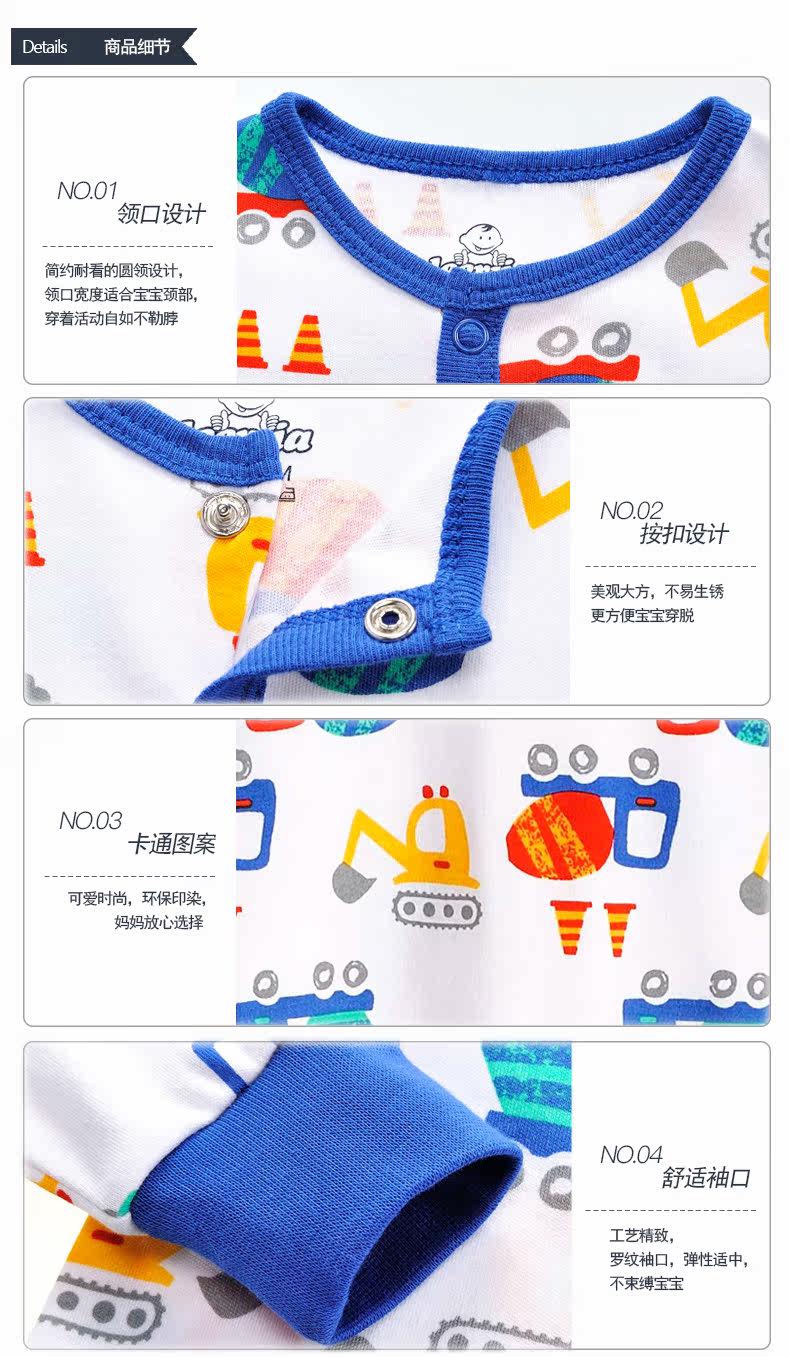 Details 商品细节

NO.01
领口设计

简约耐看的圆领设计，
领口宽度适合宝宝颈部，
穿着活动自如不勒脖

NO.02
按扣设计

美观大方，不易生锈
更方便宝宝穿脱

NO.03
卡通图案

可爱时尚，环保印染，
妈妈放心选择

NO.04
舒适袖口

工艺精致，
罗纹袖口，弹性适中，
不束缚宝宝