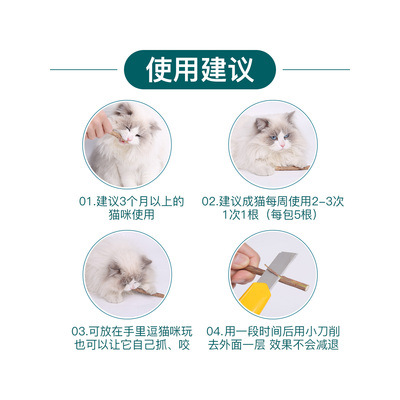 使用建议

01.建议3个月以上的猫咪使用

02.建议成猫每周使用2-3次 1次1根（每包5根）

03.可放在手里逗猫咪玩 也可以让它自己抓、咬

04.用一段时间后用小刀削去外面一层 效果不会减退