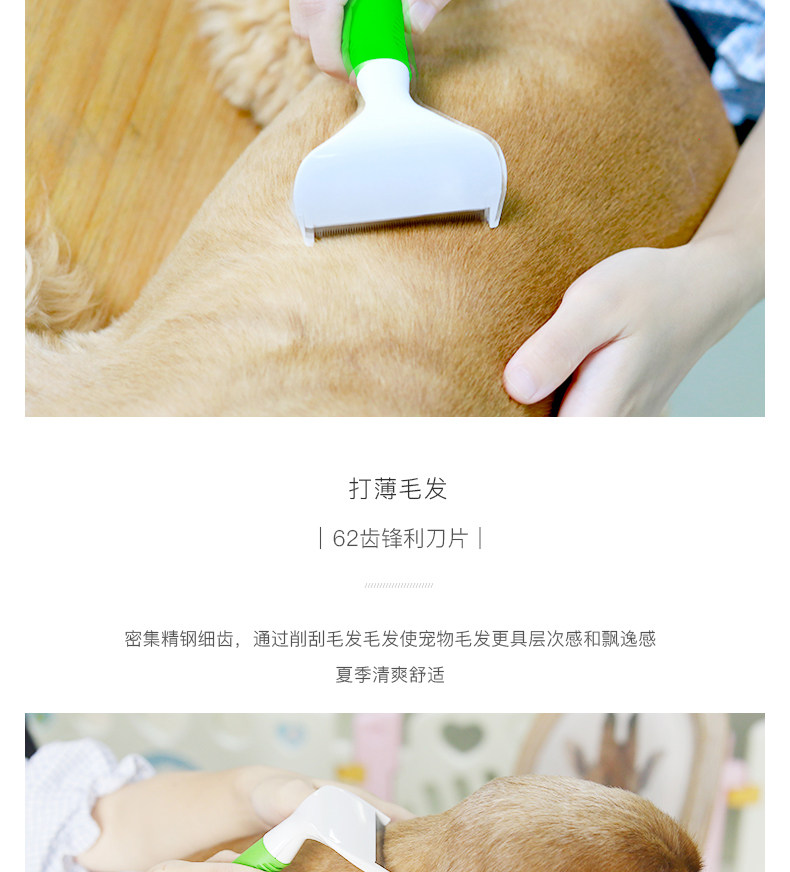 打薄毛发

| 62齿锋利刀片 |

密集精钢细齿，通过削刮毛发毛发使宠物毛发更具层次感和飘逸感
夏季清爽舒适