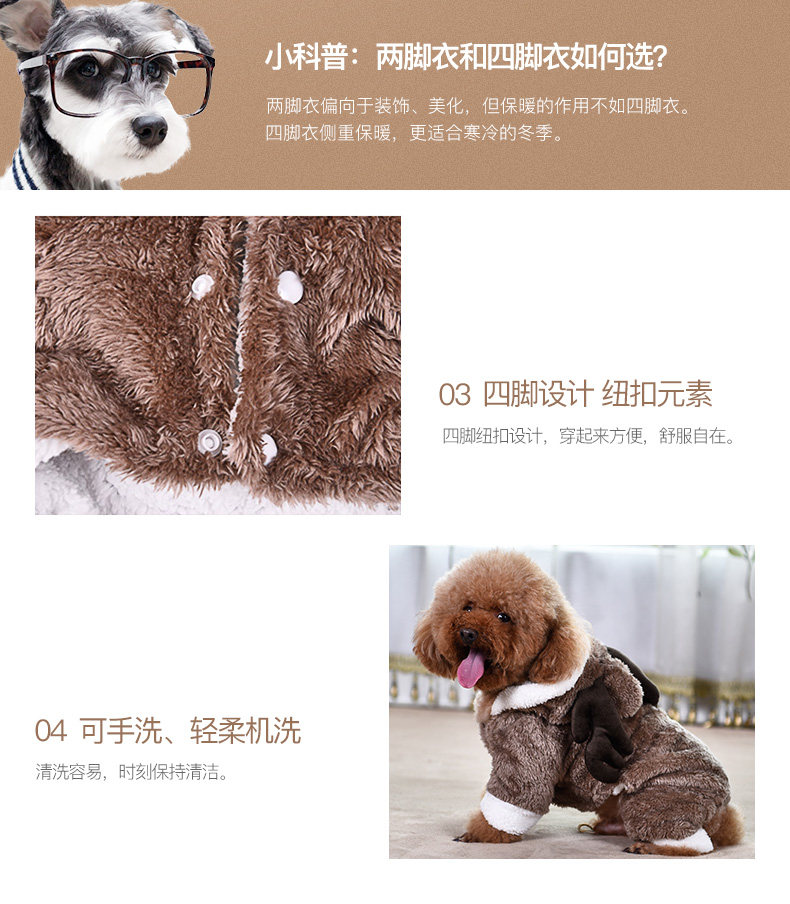 小科普：两脚衣和四脚衣如何选?

两脚衣偏向于装饰、美化，但保暖的作用不如四脚衣。
四脚衣侧重保暖，更适合寒冷的冬季。

03 四脚设计 纽扣元素

四脚纽扣设计，穿起来方便，舒服自在。

04 可手洗、轻柔机洗

清洗容易，时刻保持清洁。