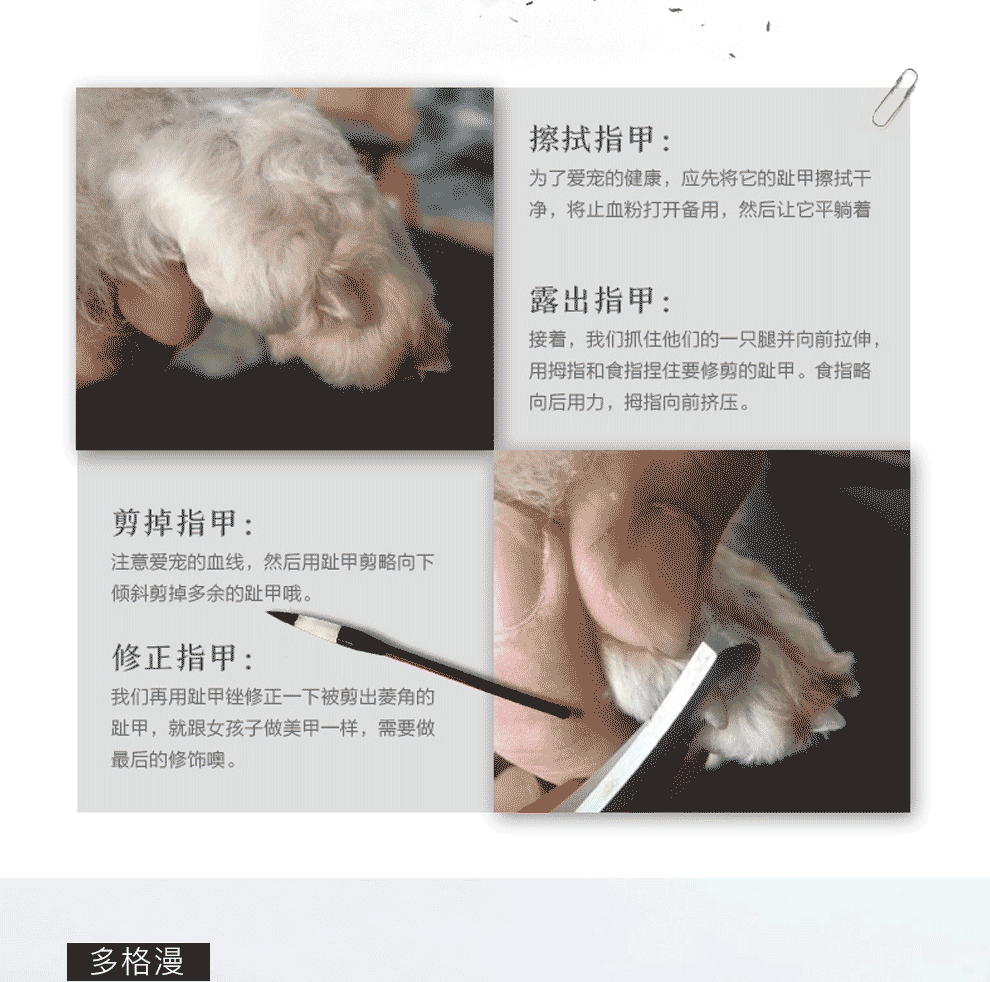 擦拭指甲：
为了爱宠的健康，应先将它的趾甲擦拭干净，将止血粉打开备用，然后让它平躺着

露出指甲：
接着，我们抓住他们的一只腿并向前拉伸，用拇指和食指捏住要修剪的趾甲。食指略向后用力，拇指向前挤压。

剪掉指甲：
注意爱宠的血线，然后用趾甲剪略向下倾斜剪掉多余的趾甲哦。

修正指甲：
我们再用趾甲锉修正一下被剪出菱角的趾甲，就跟女孩子做美甲一样，需要做最后的修饰噢。

多格漫